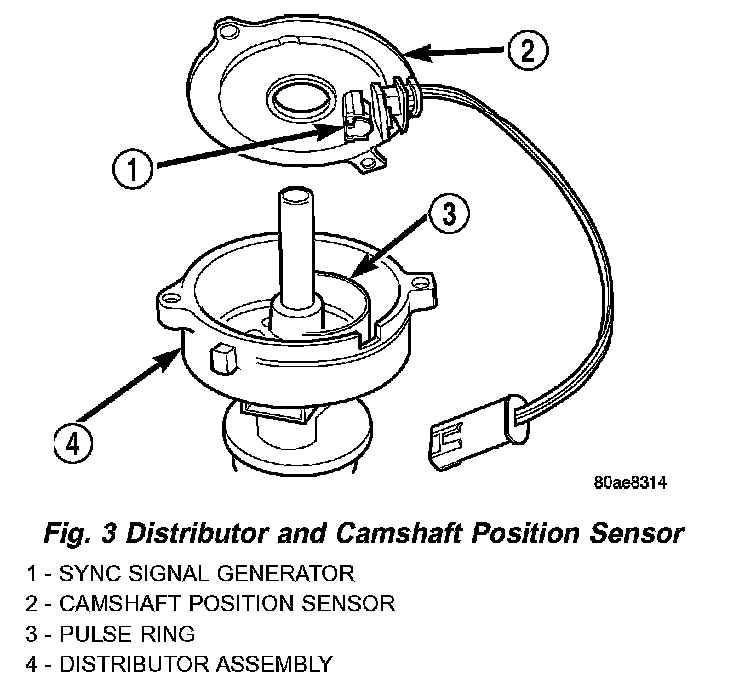 2

1

3

4

80ae8314

Fig. 3 Distributor and Camshaft Position Sensor

1 - SYNC SIGNAL GENERATOR
2 - CAMSHAFT POSITION SENSOR
3 - PULSE RING
4 - DISTRIBUTOR ASSEMBLY