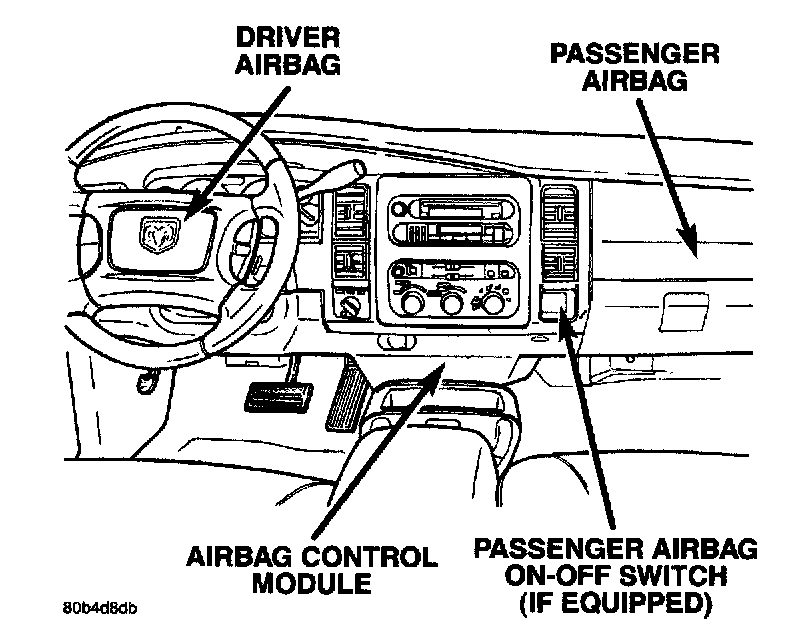 DRIVER AIRBAG

PASSENGER AIRBAG

AIRBAG CONTROL MODULE

PASSENGER AIRBAG ON-OFF SWITCH (IF EQUIPPED)

80b4d8db