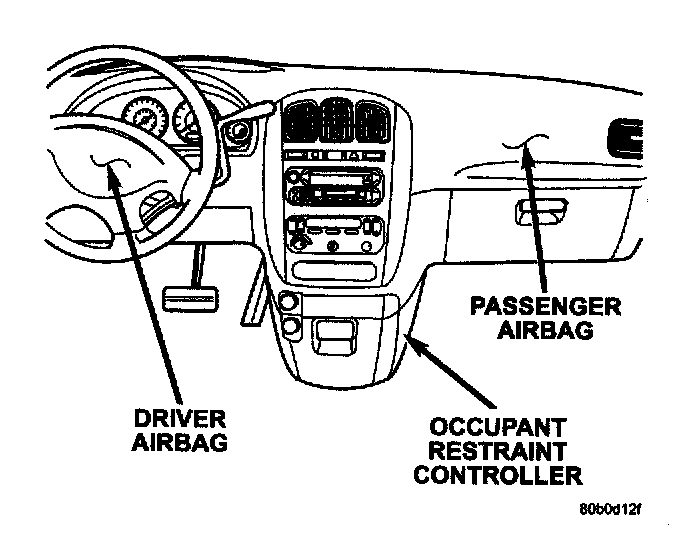 PASSENGER AIRBAG

DRIVER AIRBAG

OCCUPANT RESTRAINT CONTROLLER

80b0d12f