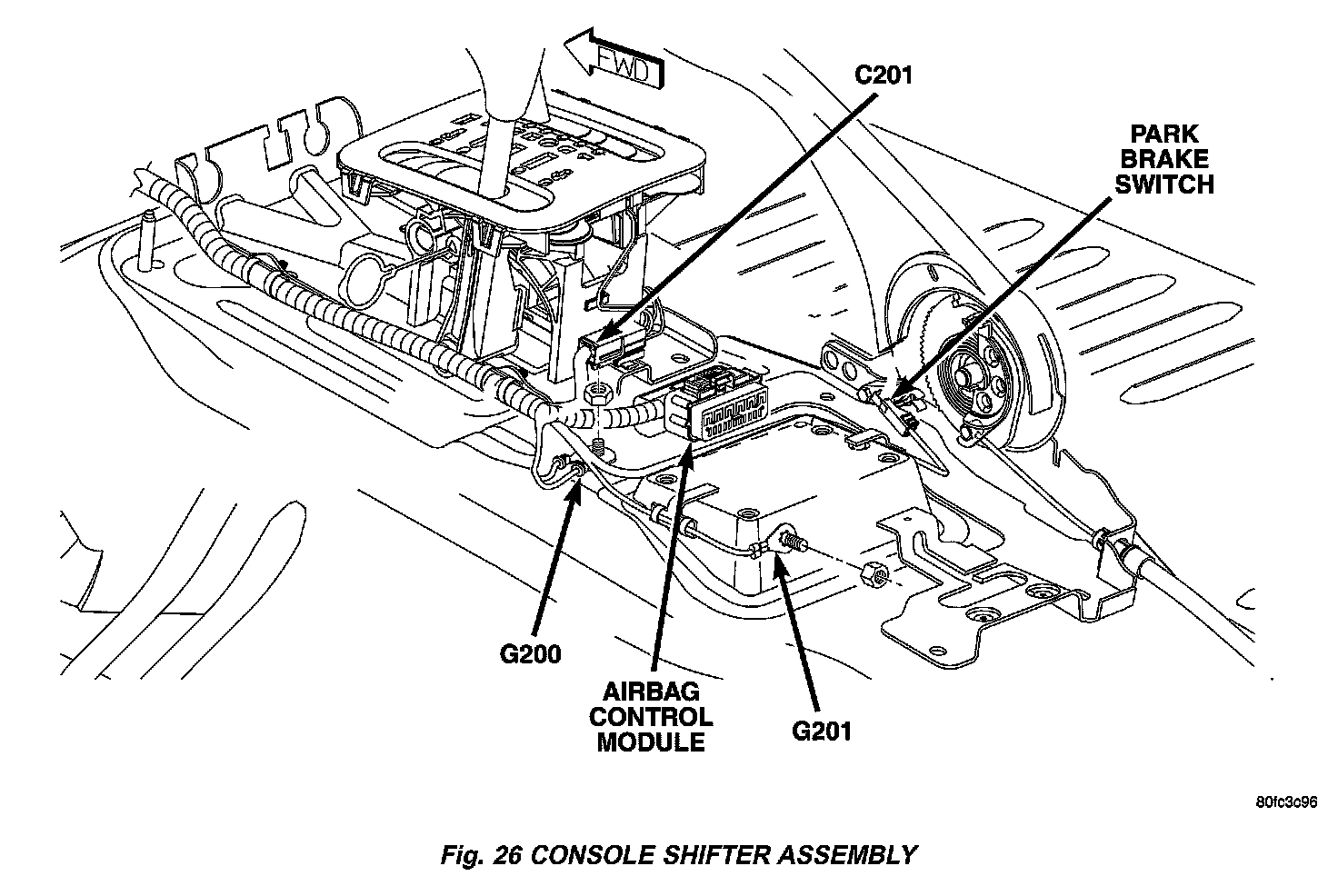 FWD

C201

PARK BRAKE SWITCH

G200

AIRBAG CONTROL MODULE

G201

80fc3c96

Fig. 26 CONSOLE SHIFTER ASSEMBLY