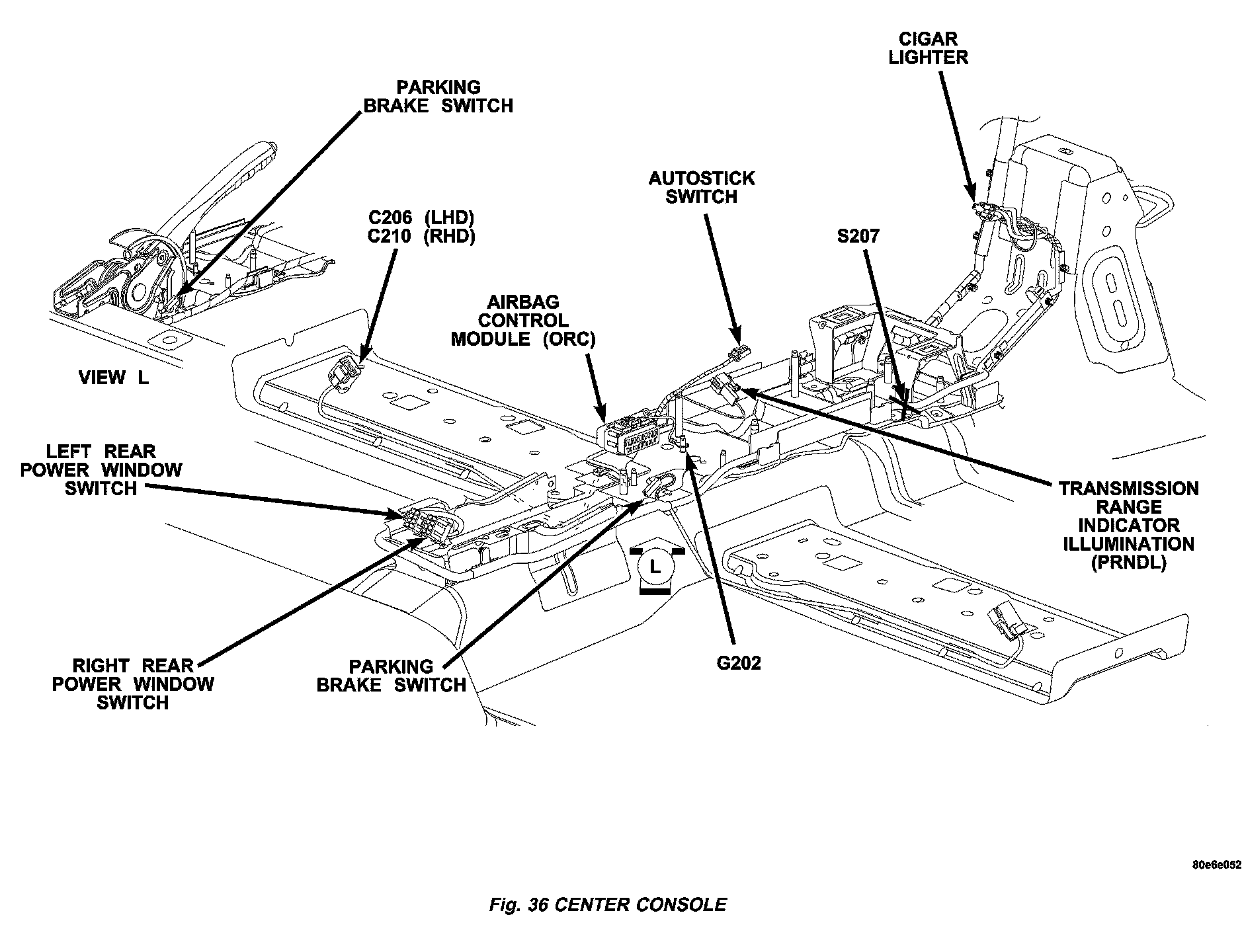 CIGAR LIGHTER

PARKING BRAKE SWITCH

AUTOSTICK SWITCH

C206 (LHD)
C210 (RHD)

S207

AIRBAG CONTROL MODULE (ORC)

VIEW L

LEFT REAR POWER WINDOW SWITCH

TRANSMISSION RANGE INDICATOR ILLUMINATION (PRNDL)

L

RIGHT REAR POWER WINDOW SWITCH

PARKING BRAKE SWITCH

G202

80e6e052

Fig. 36 CENTER CONSOLE