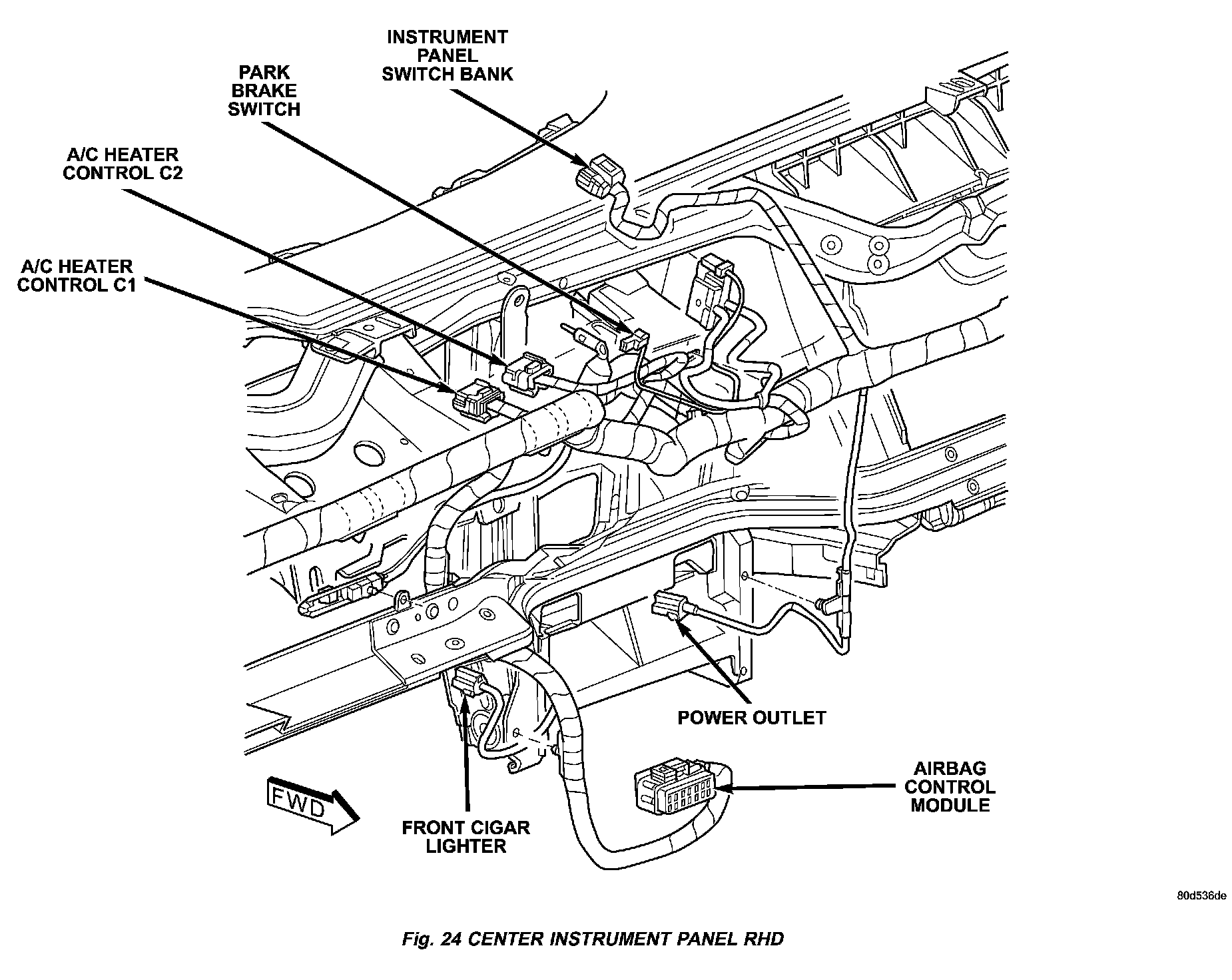 INSTRUMENT PANEL SWITCH BANK

PARK BRAKE SWITCH

A/C HEATER CONTROL C2

A/C HEATER CONTROL C1

POWER OUTLET

AIRBAG CONTROL MODULE

FWD

FRONT CIGAR LIGHTER

80d536de

Fig. 24 CENTER INSTRUMENT PANEL RHD