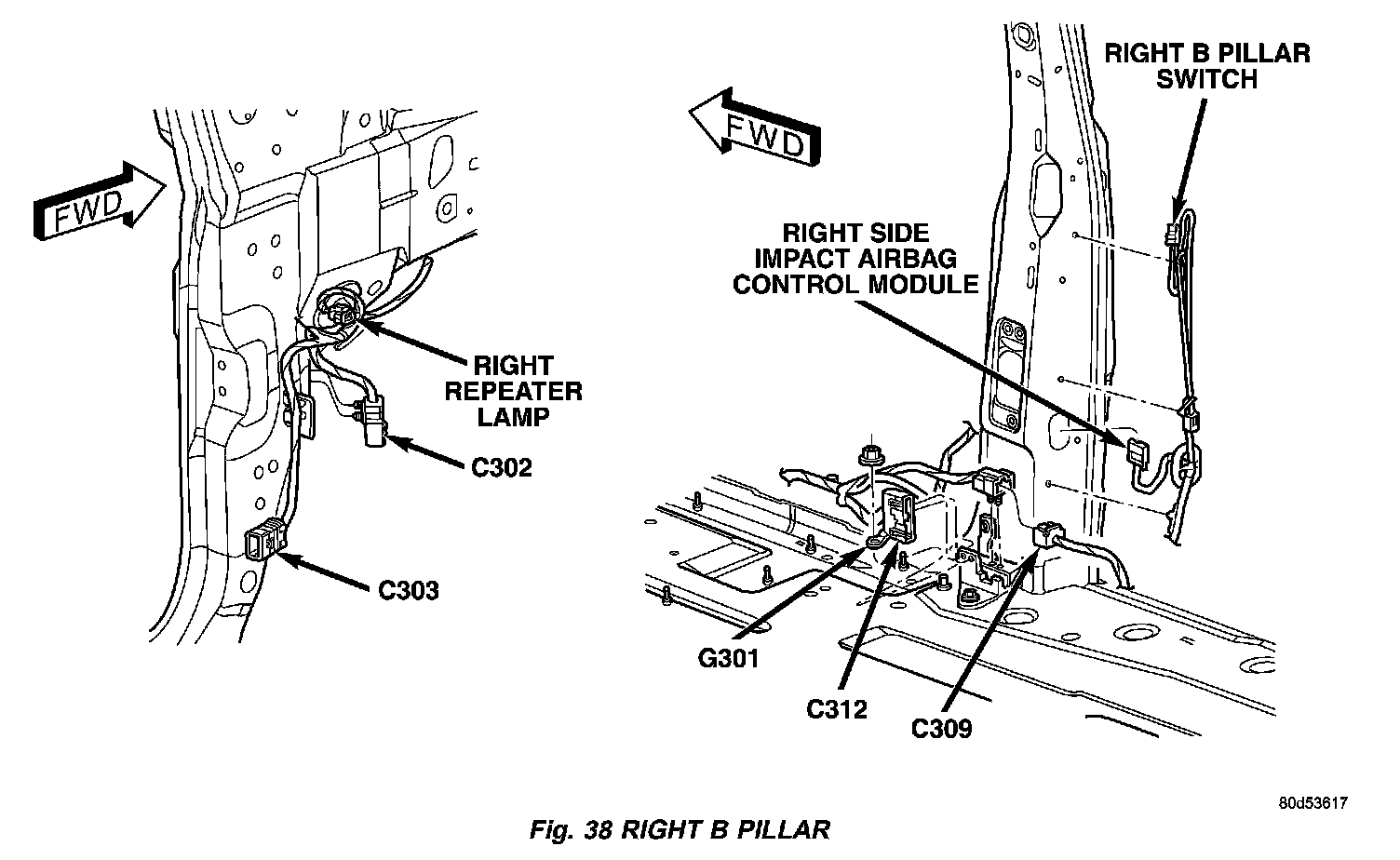 FWD

RIGHT REPEATER LAMP

C302

C303

FWD

RIGHT B PILLAR SWITCH

RIGHT SIDE IMPACT AIRBAG CONTROL MODULE

G301

C312

C309

80d53617

Fig. 38 RIGHT B PILLAR