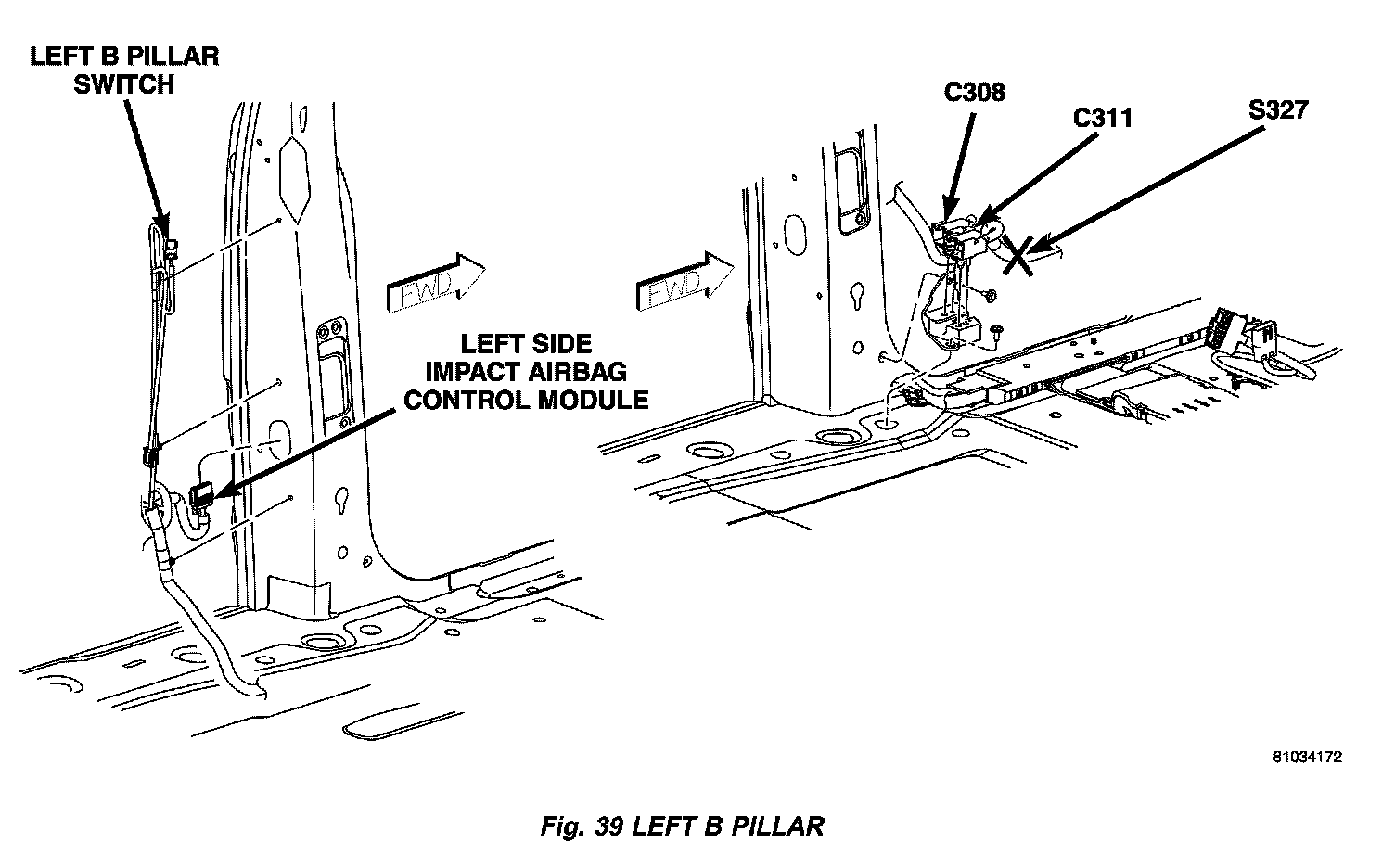 LEFT B PILLAR SWITCH

FWD

LEFT SIDE IMPACT AIRBAG CONTROL MODULE

C308

C311

S327

FWD

81034172

Fig. 39 LEFT B PILLAR