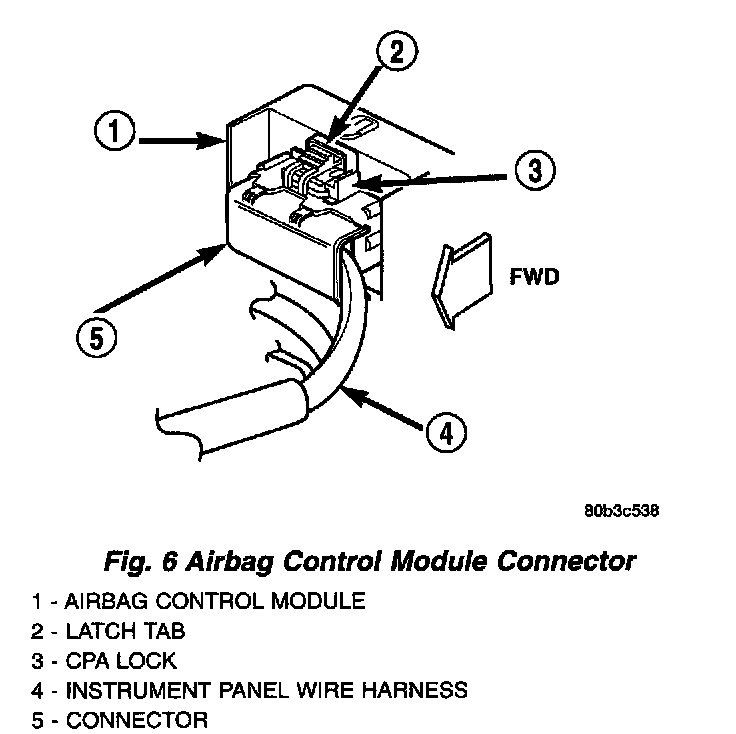 2
1
3
FWD
5
4
80b3c538

Fig. 6 Airbag Control Module Connector
1 - AIRBAG CONTROL MODULE
2 - LATCH TAB
3 - CPA LOCK
4 - INSTRUMENT PANEL WIRE HARNESS
5 - CONNECTOR