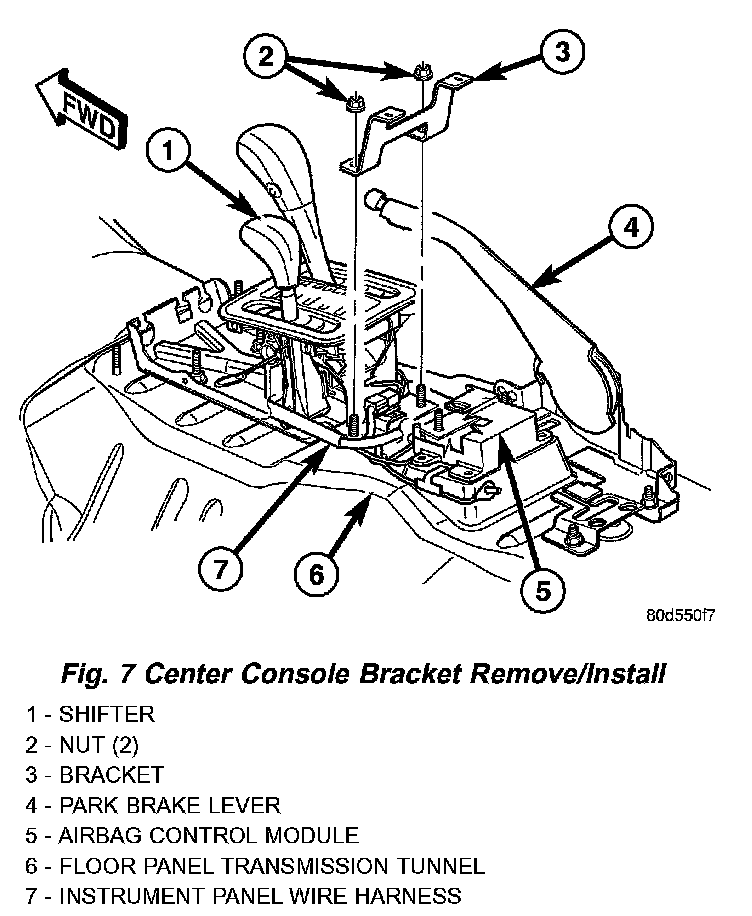 FWD

2

3

1

4

7

6

5

80d550f7

Fig. 7 Center Console Bracket Remove/Install

1 - SHIFTER
2 - NUT (2)
3 - BRACKET
4 - PARK BRAKE LEVER
5 - AIRBAG CONTROL MODULE
6 - FLOOR PANEL TRANSMISSION TUNNEL
7 - INSTRUMENT PANEL WIRE HARNESS