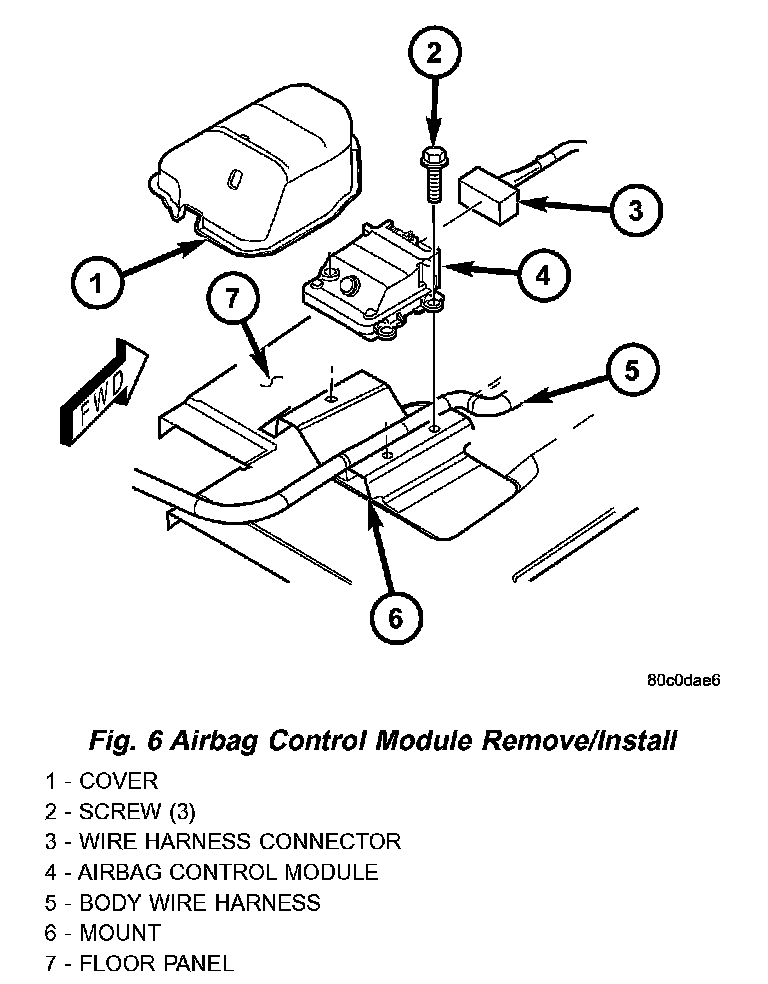 2

3

1

4

7

5

FWD

6

80c0dae6

Fig. 6 Airbag Control Module Remove/Install

1 - COVER
2 - SCREW (3)
3 - WIRE HARNESS CONNECTOR
4 - AIRBAG CONTROL MODULE
5 - BODY WIRE HARNESS
6 - MOUNT
7 - FLOOR PANEL