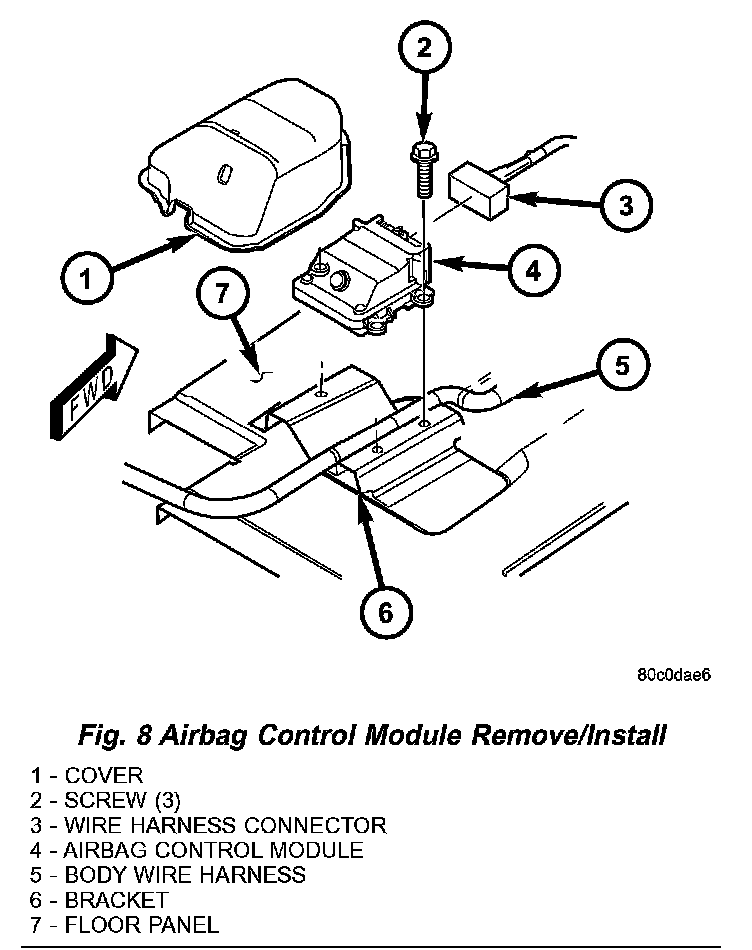 2

3

1

4

7

5

FWD

6

80c0dae6

Fig. 8 Airbag Control Module Remove/Install

1 - COVER
2 - SCREW (3)
3 - WIRE HARNESS CONNECTOR
4 - AIRBAG CONTROL MODULE
5 - BODY WIRE HARNESS
6 - BRACKET
7 - FLOOR PANEL