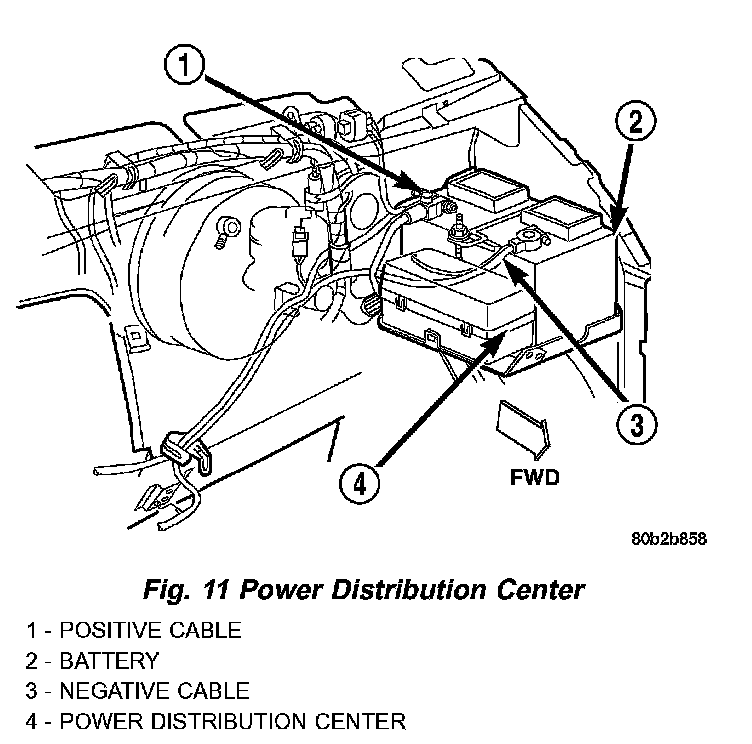 1

2

3

4

FWD

80b2b858

Fig. 11 Power Distribution Center

1 - POSITIVE CABLE
2 - BATTERY
3 - NEGATIVE CABLE
4 - POWER DISTRIBUTION CENTER