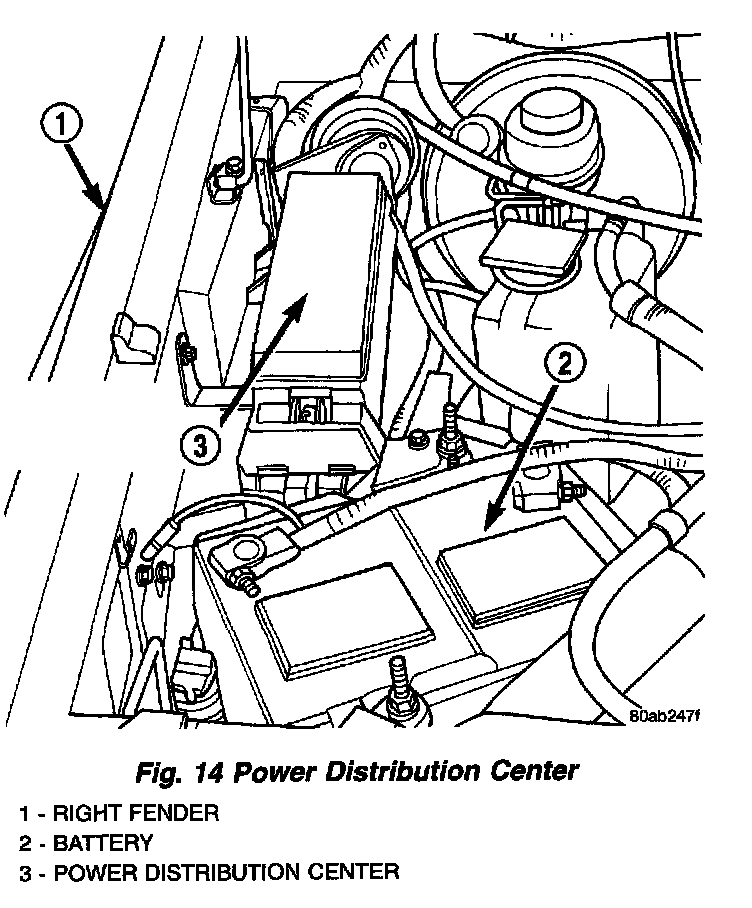 1

3

2

80ab247f

Fig. 14 Power Distribution Center

1 - RIGHT FENDER
2 - BATTERY
3 - POWER DISTRIBUTION CENTER