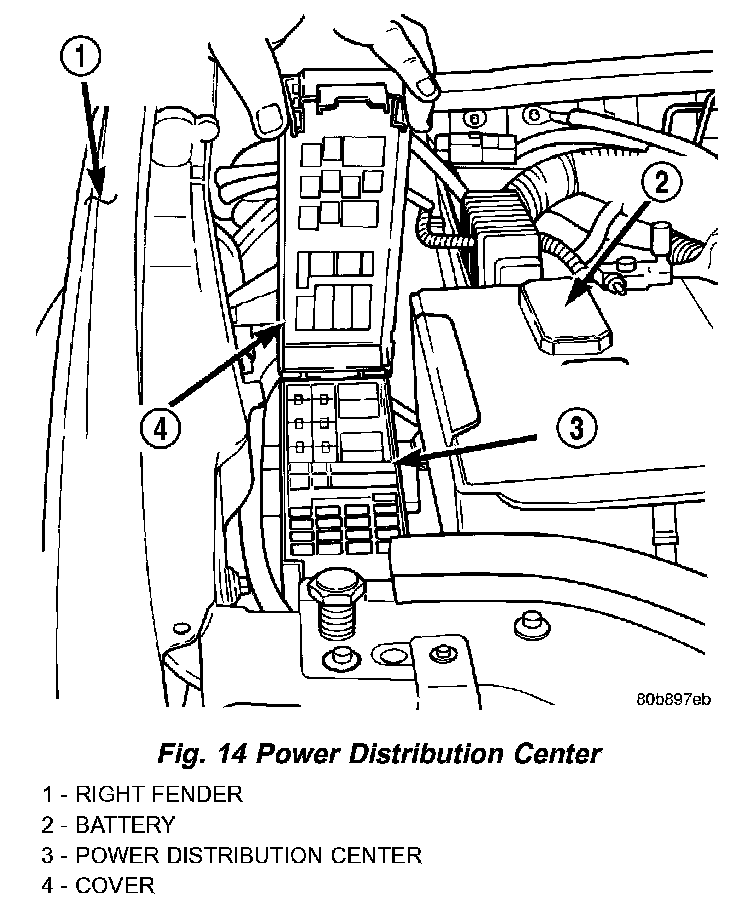 1

2

4

3

80b897eb

Fig. 14 Power Distribution Center

1 - RIGHT FENDER
2 - BATTERY
3 - POWER DISTRIBUTION CENTER
4 - COVER