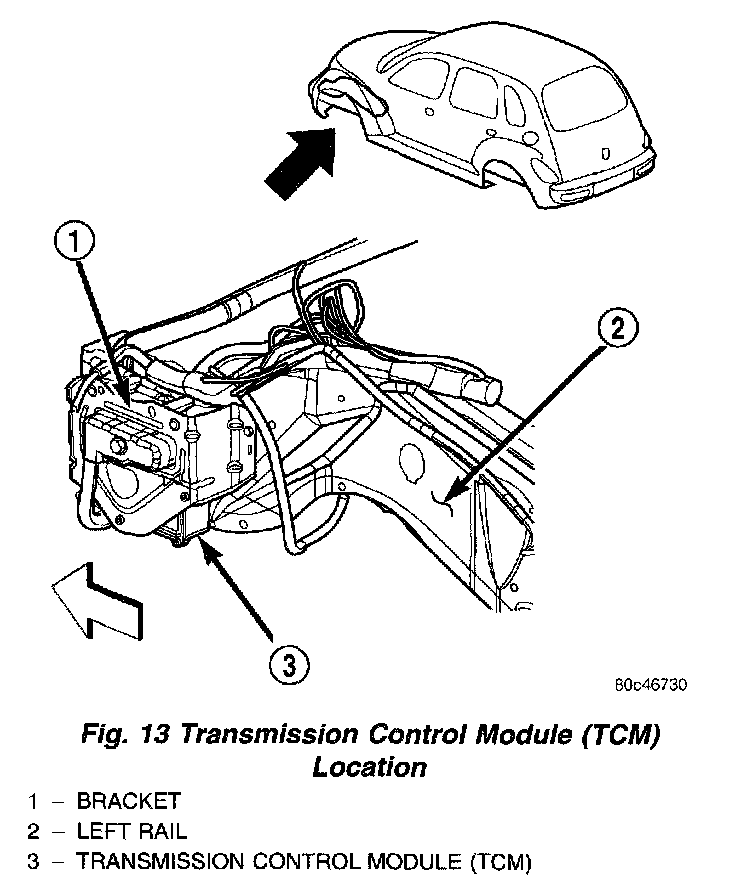 1

2

3

80c46730

Fig. 13 Transmission Control Module (TCM) Location

1 – BRACKET
2 – LEFT RAIL
3 – TRANSMISSION CONTROL MODULE (TCM)