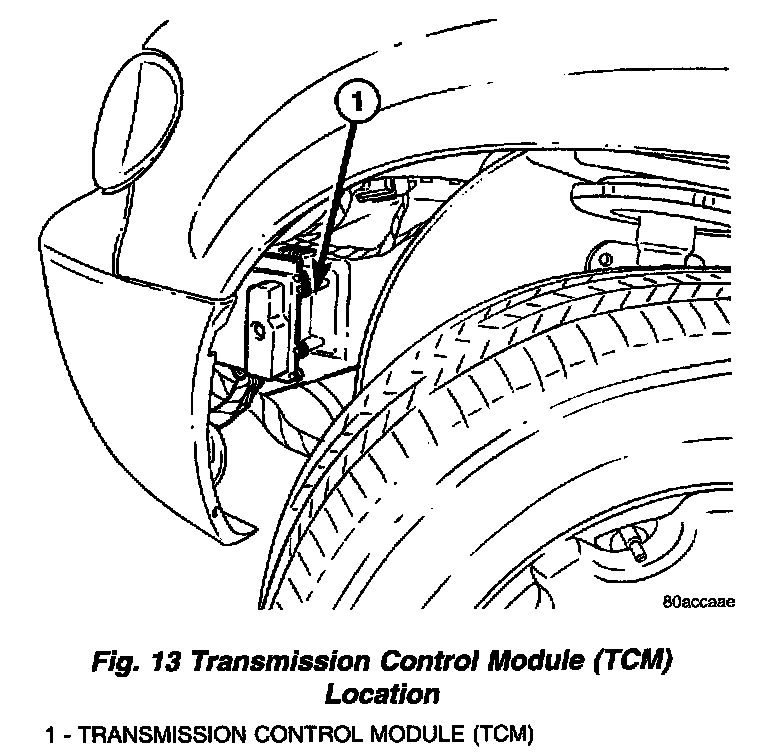 1

80accaae

Fig. 13 Transmission Control Module (TCM) Location

1 - TRANSMISSION CONTROL MODULE (TCM)