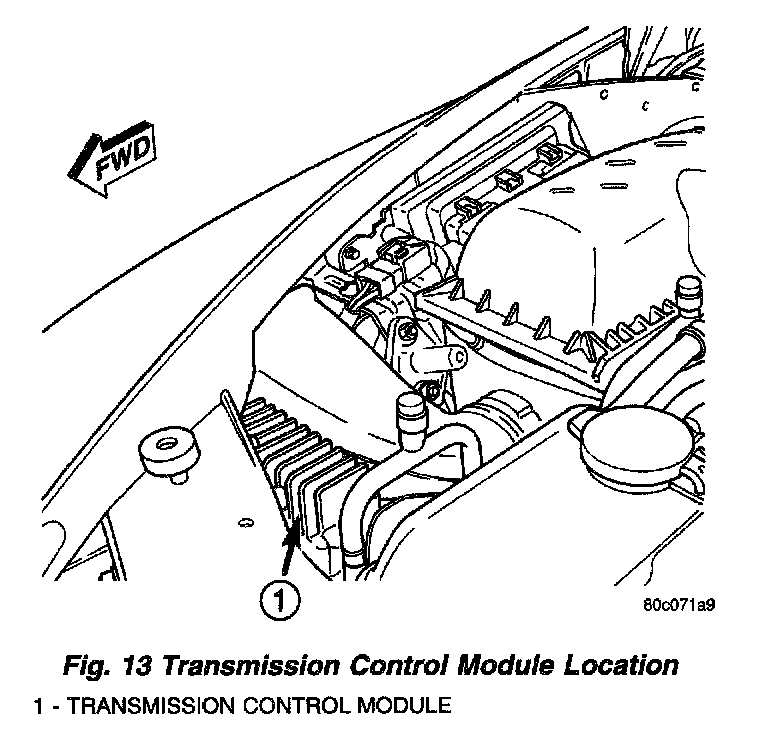 FWD

1

80c071a9

Fig. 13 Transmission Control Module Location

1 - TRANSMISSION CONTROL MODULE