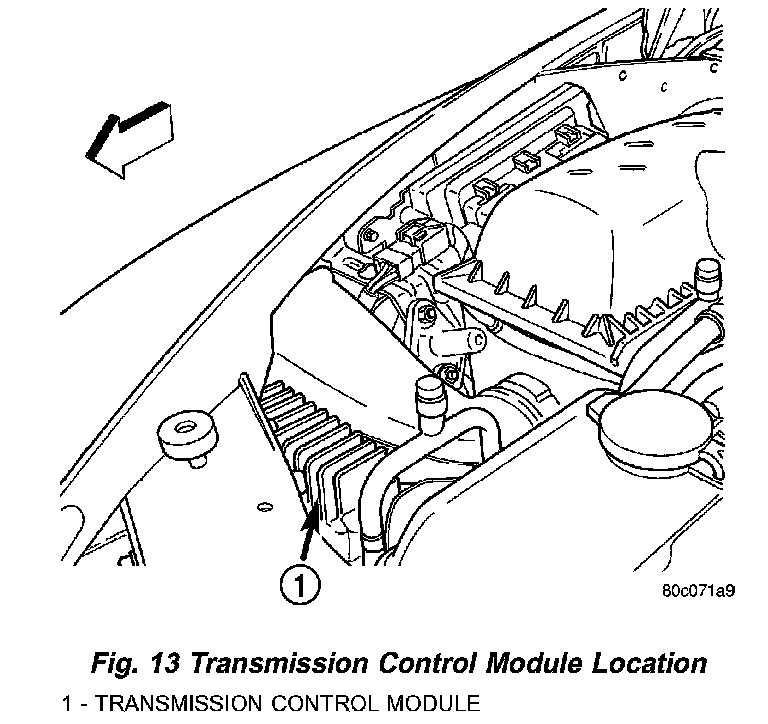 1

80c071a9

Fig. 13 Transmission Control Module Location

1 - TRANSMISSION CONTROL MODULE