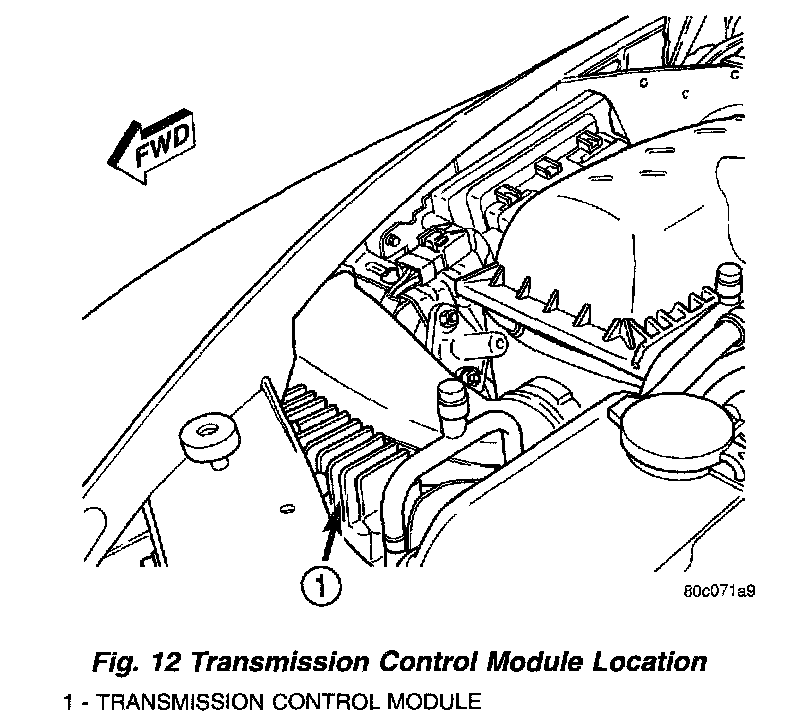 FWD

1

80c071a9

Fig. 12 Transmission Control Module Location

1 - TRANSMISSION CONTROL MODULE