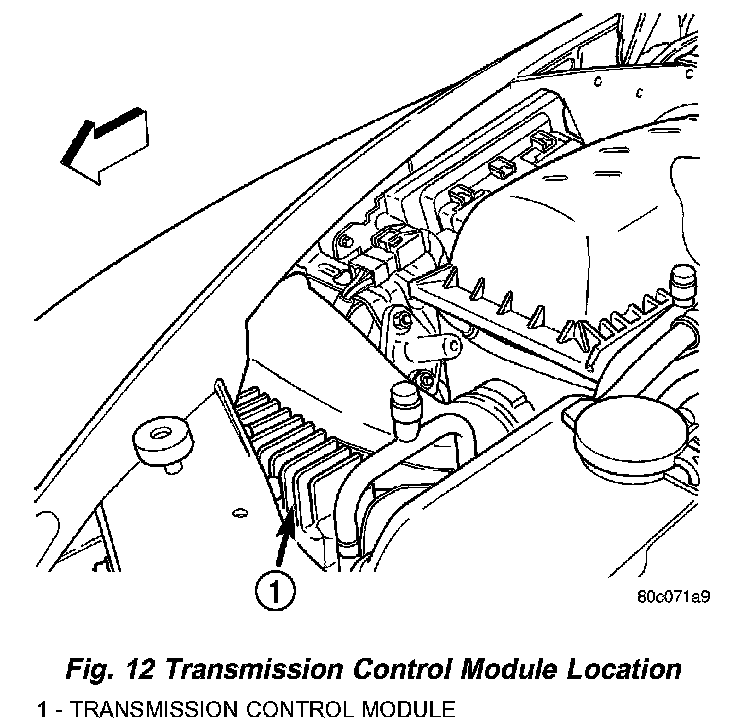 1

80c071a9

Fig. 12 Transmission Control Module Location

1 - TRANSMISSION CONTROL MODULE