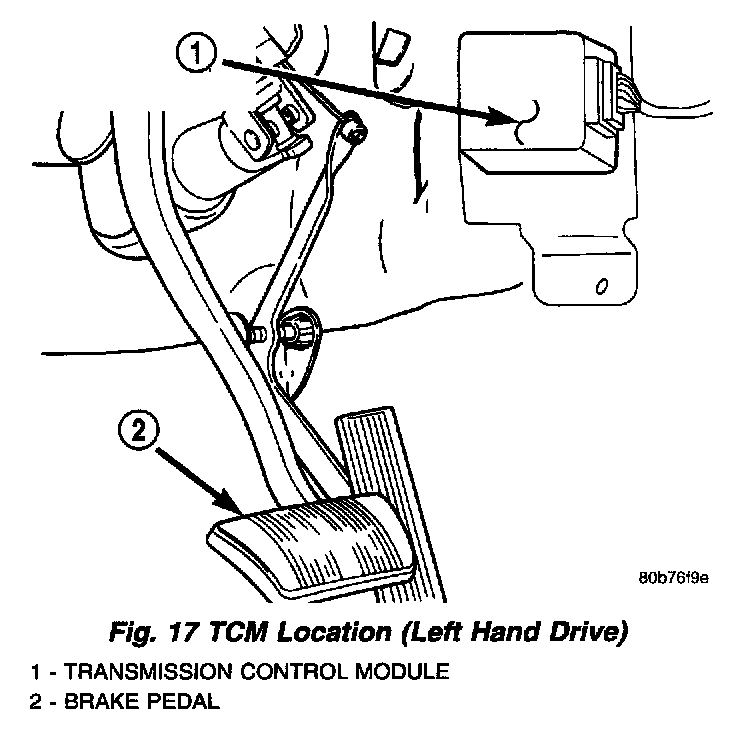 1

2

80b76f9e

Fig. 17 TCM Location (Left Hand Drive)

1 - TRANSMISSION CONTROL MODULE
2 - BRAKE PEDAL