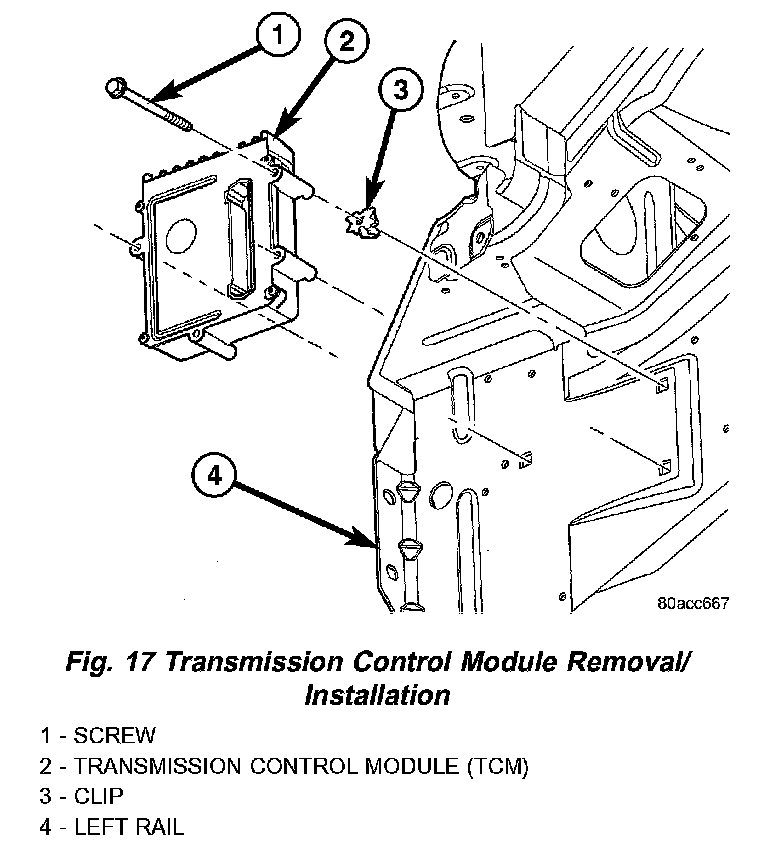 1

2

3

4

80acc667

Fig. 17 Transmission Control Module Removal/ Installation

1 - SCREW
2 - TRANSMISSION CONTROL MODULE (TCM)
3 - CLIP
4 - LEFT RAIL