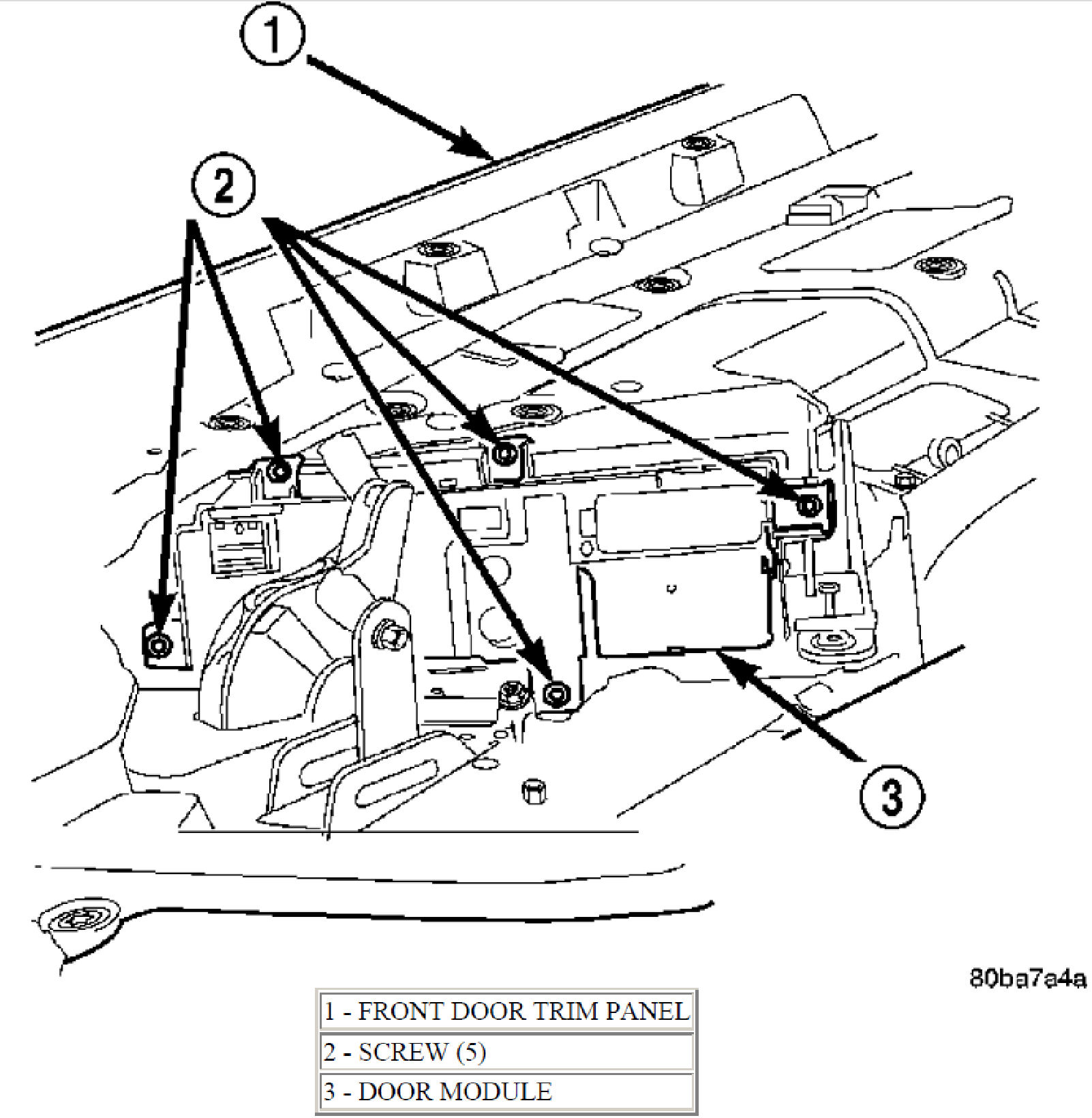 1

2

3

80ba7a4a

| 1 - FRONT DOOR TRIM PANEL |
|---|
| 2 - SCREW (5) |
| 3 - DOOR MODULE |