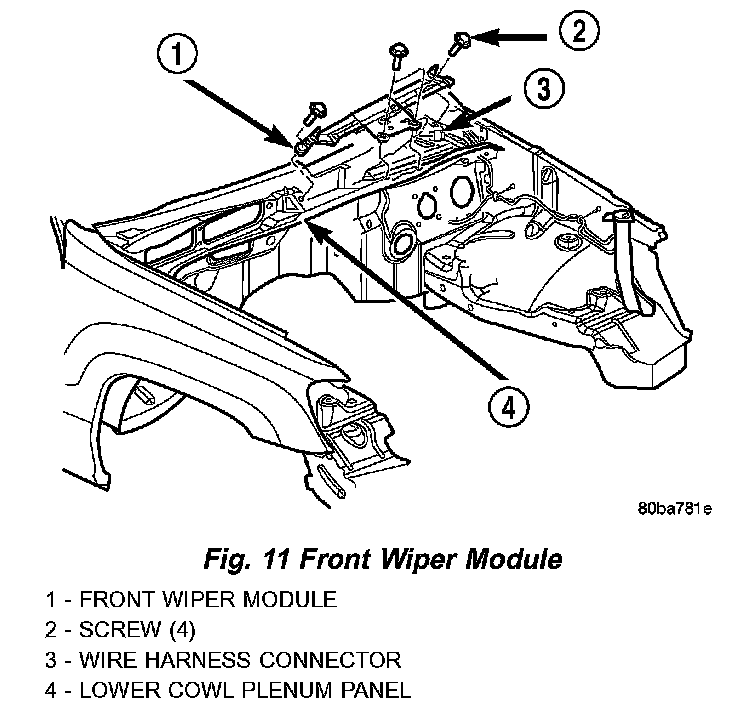 1
2
3
4

80ba781e

Fig. 11 Front Wiper Module

1 - FRONT WIPER MODULE
2 - SCREW (4)
3 - WIRE HARNESS CONNECTOR
4 - LOWER COWL PLENUM PANEL