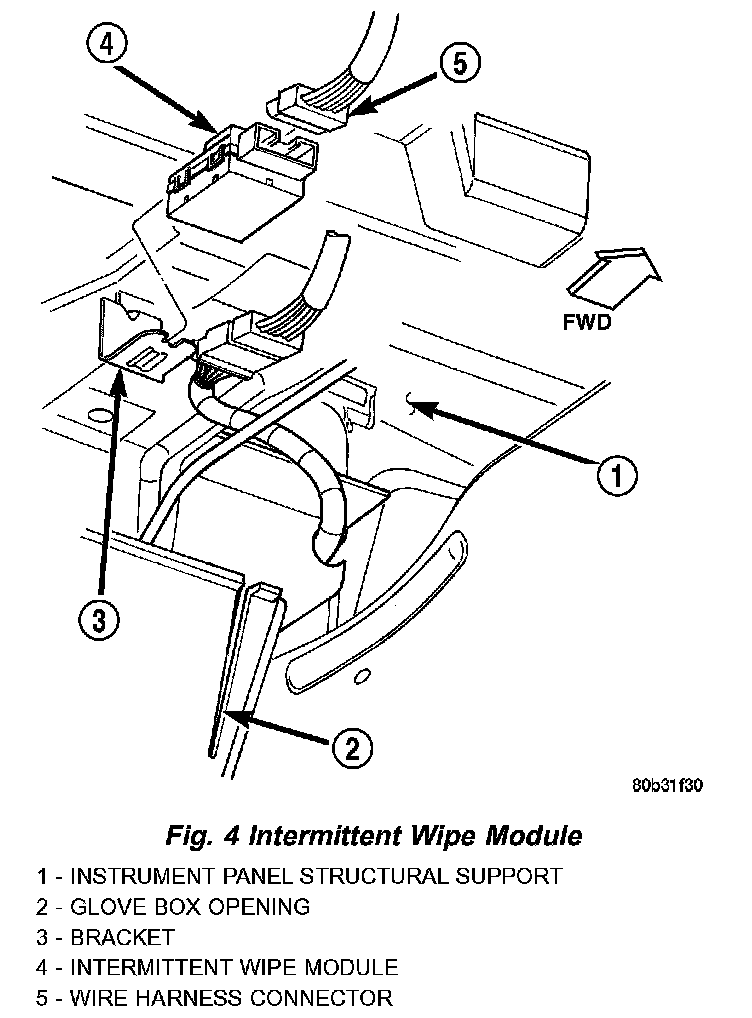 4
5
FWD
1
3
2
80b31f30

Fig. 4 Intermittent Wipe Module

1 - INSTRUMENT PANEL STRUCTURAL SUPPORT
2 - GLOVE BOX OPENING
3 - BRACKET
4 - INTERMITTENT WIPE MODULE
5 - WIRE HARNESS CONNECTOR