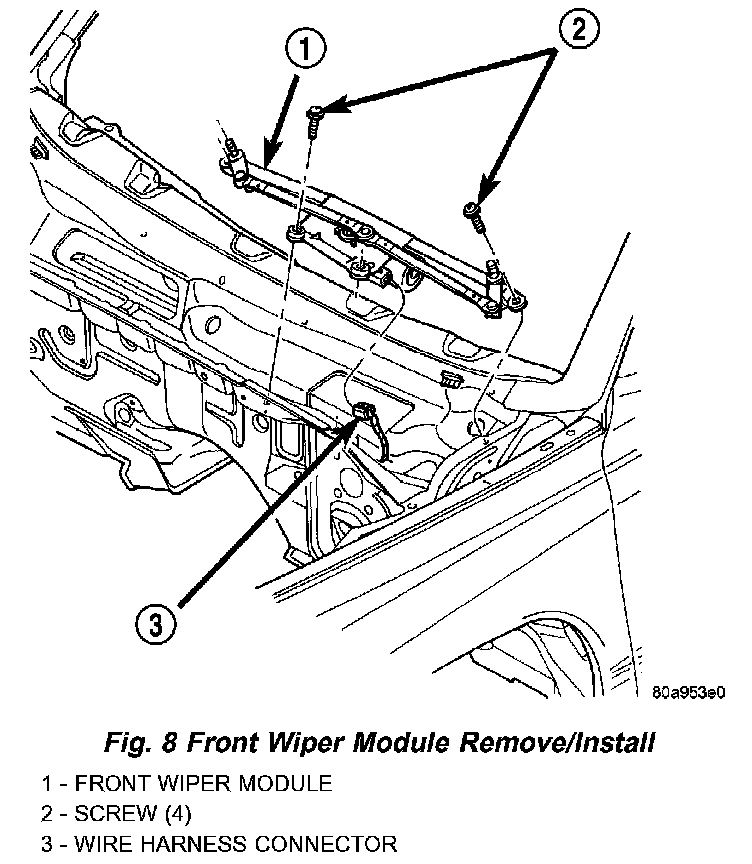 1
2
3
80a953e0

Fig. 8 Front Wiper Module Remove/Install

1 - FRONT WIPER MODULE
2 - SCREW (4)
3 - WIRE HARNESS CONNECTOR