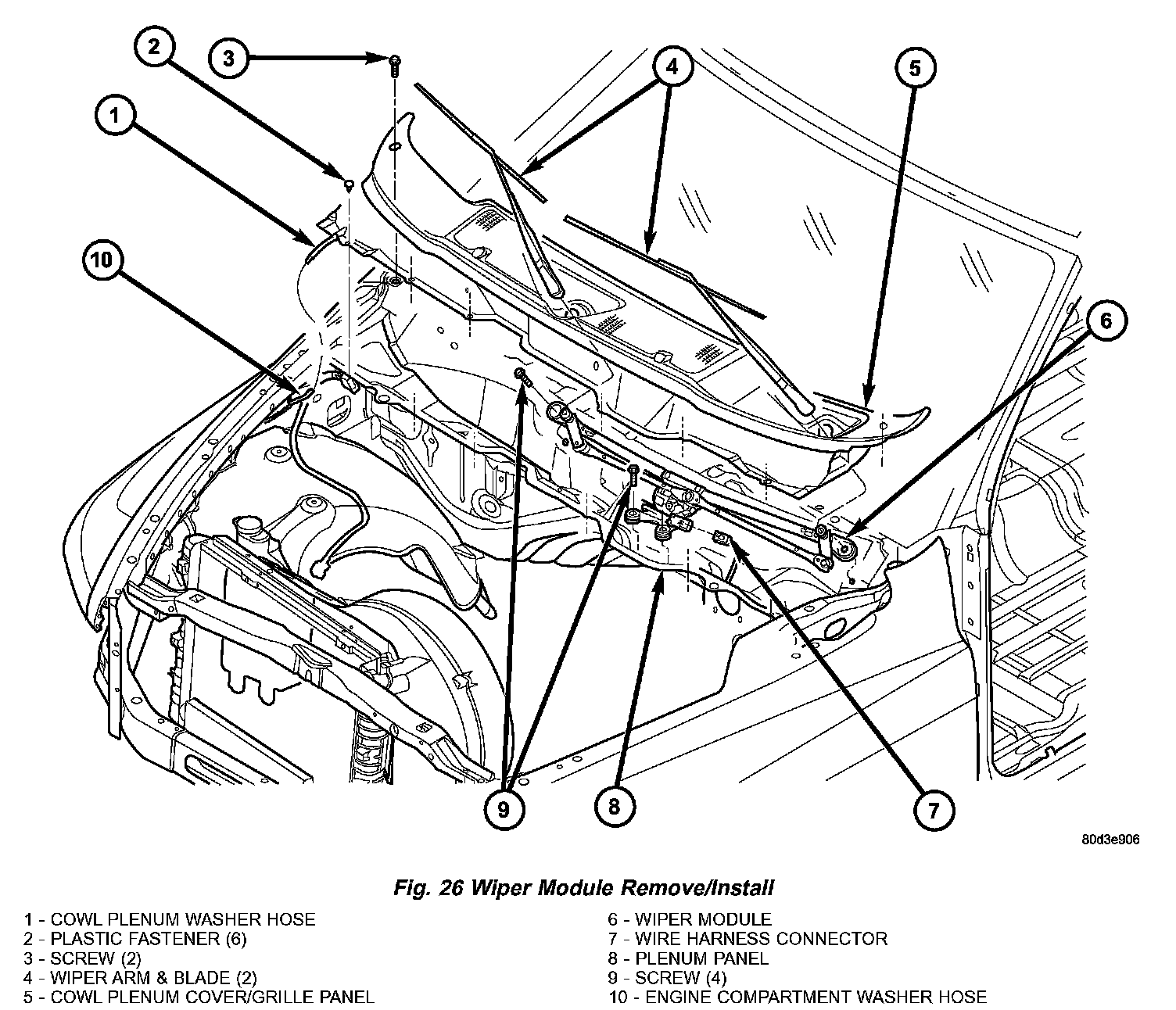 2
3
4
5
1
10
6
9
8
7
80d3e906

Fig. 26 Wiper Module Remove/Install

1 - COWL PLENUM WASHER HOSE
2 - PLASTIC FASTENER (6)
3 - SCREW (2)
4 - WIPER ARM & BLADE (2)
5 - COWL PLENUM COVER/GRILLE PANEL

6 - WIPER MODULE
7 - WIRE HARNESS CONNECTOR
8 - PLENUM PANEL
9 - SCREW (4)
10 - ENGINE COMPARTMENT WASHER HOSE