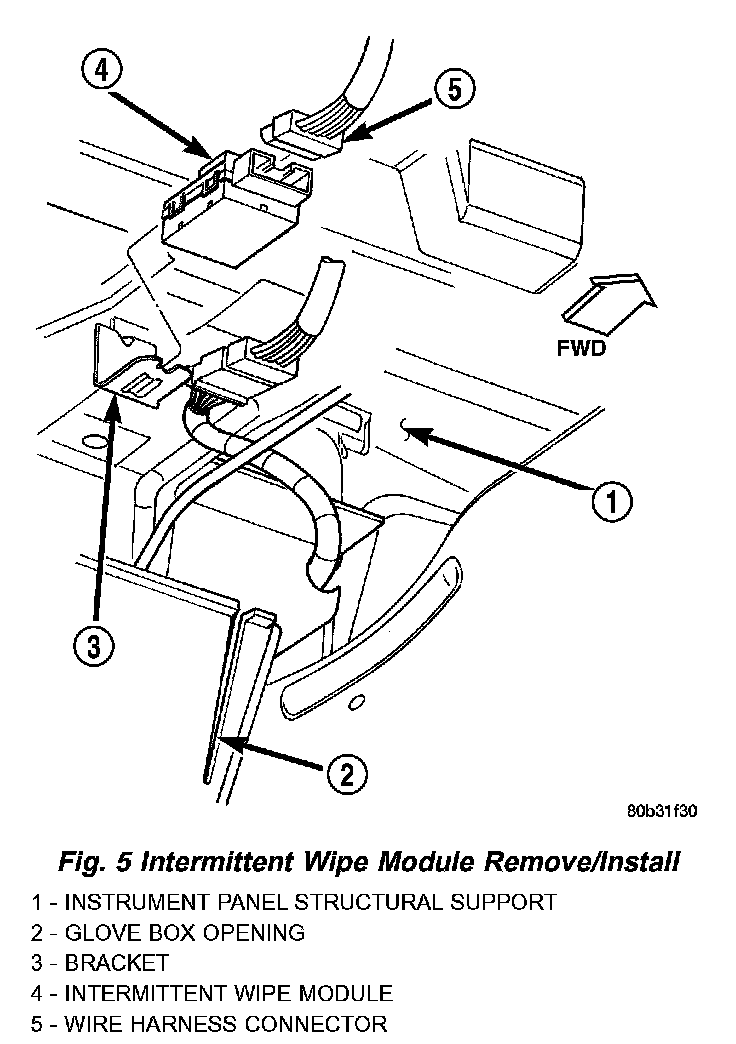 4

5

FWD

1

3

2

80b31f30

Fig. 5 Intermittent Wipe Module Remove/Install

1 - INSTRUMENT PANEL STRUCTURAL SUPPORT
2 - GLOVE BOX OPENING
3 - BRACKET
4 - INTERMITTENT WIPE MODULE
5 - WIRE HARNESS CONNECTOR