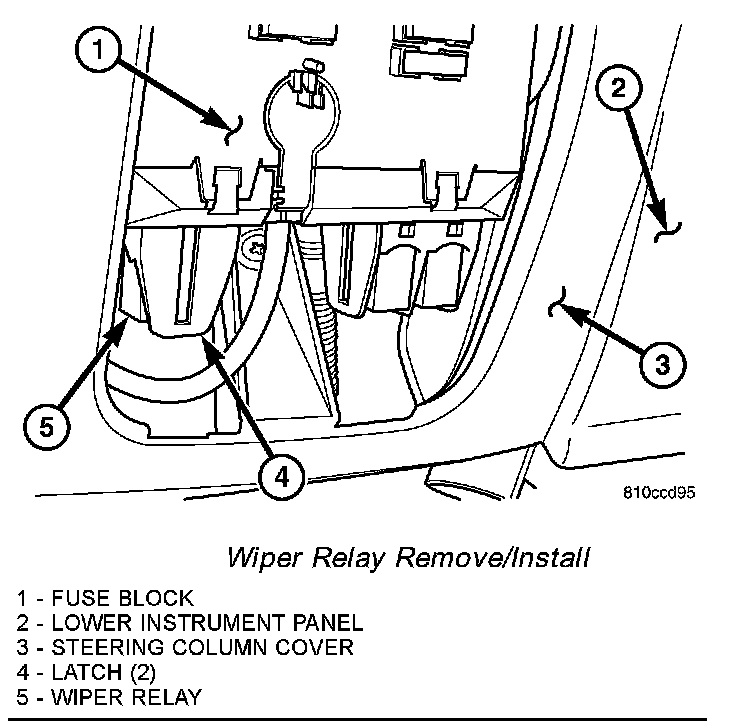 1

2

3

5

4

810ccd95

Wiper Relay Remove/Install

1 - FUSE BLOCK
2 - LOWER INSTRUMENT PANEL
3 - STEERING COLUMN COVER
4 - LATCH (2)
5 - WIPER RELAY