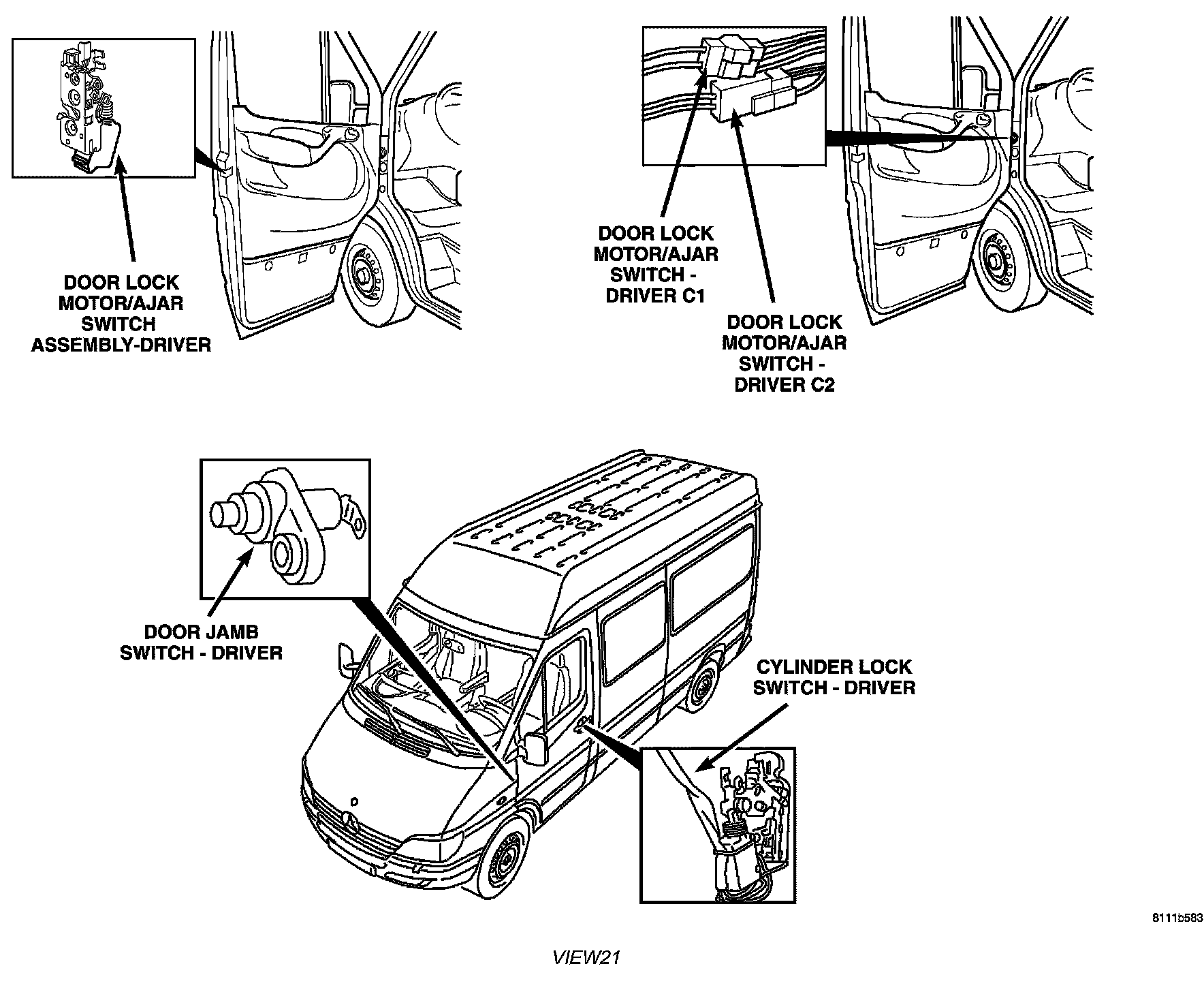 DOOR LOCK MOTOR/AJAR SWITCH ASSEMBLY-DRIVER

DOOR LOCK MOTOR/AJAR SWITCH - DRIVER C1

DOOR LOCK MOTOR/AJAR SWITCH - DRIVER C2

DOOR JAMB SWITCH - DRIVER

CYLINDER LOCK SWITCH - DRIVER

8111b583

VIEW21