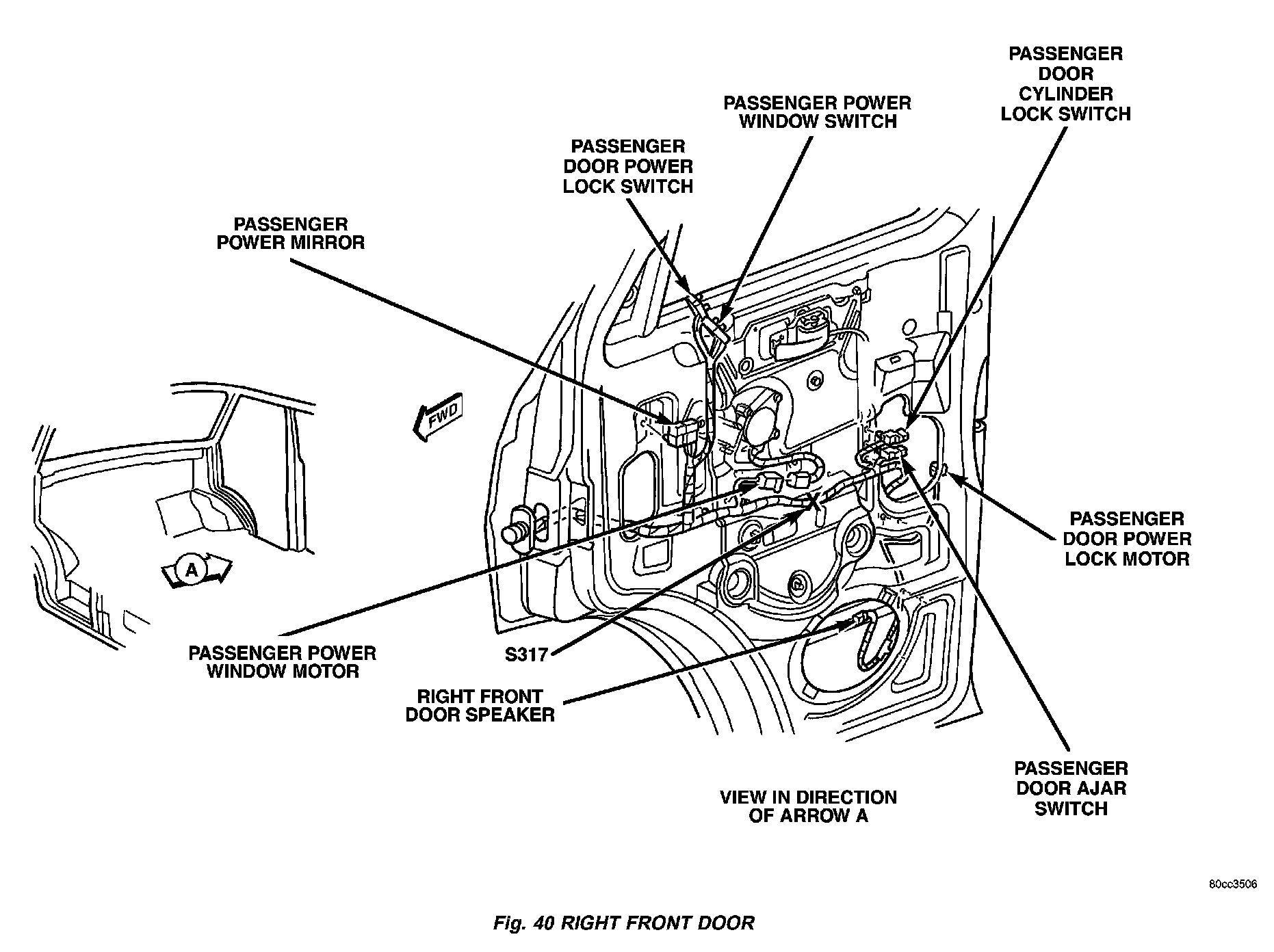 PASSENGER DOOR CYLINDER LOCK SWITCH

PASSENGER POWER WINDOW SWITCH

PASSENGER DOOR POWER LOCK SWITCH

PASSENGER POWER MIRROR

FWD

A

PASSENGER DOOR POWER LOCK MOTOR

PASSENGER POWER WINDOW MOTOR

S317

RIGHT FRONT DOOR SPEAKER

PASSENGER DOOR AJAR SWITCH

VIEW IN DIRECTION OF ARROW A

80cc3506

Fig. 40 RIGHT FRONT DOOR