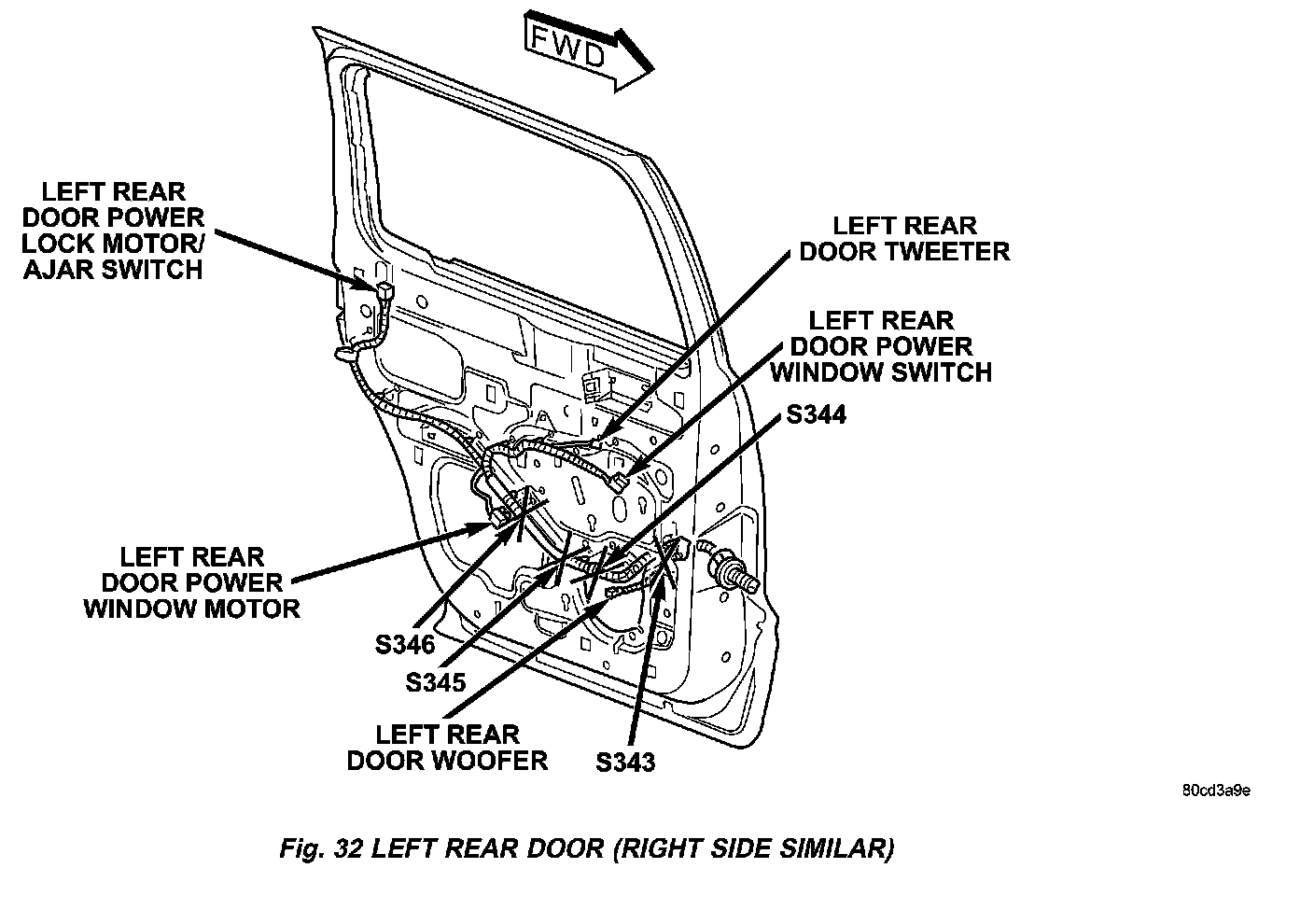 FWD

LEFT REAR DOOR POWER LOCK MOTOR/ AJAR SWITCH

LEFT REAR DOOR TWEETER

LEFT REAR DOOR POWER WINDOW SWITCH

S344

LEFT REAR DOOR POWER WINDOW MOTOR

S346

S345

LEFT REAR DOOR WOOFER

S343

80cd3a9e

Fig. 32 LEFT REAR DOOR (RIGHT SIDE SIMILAR)