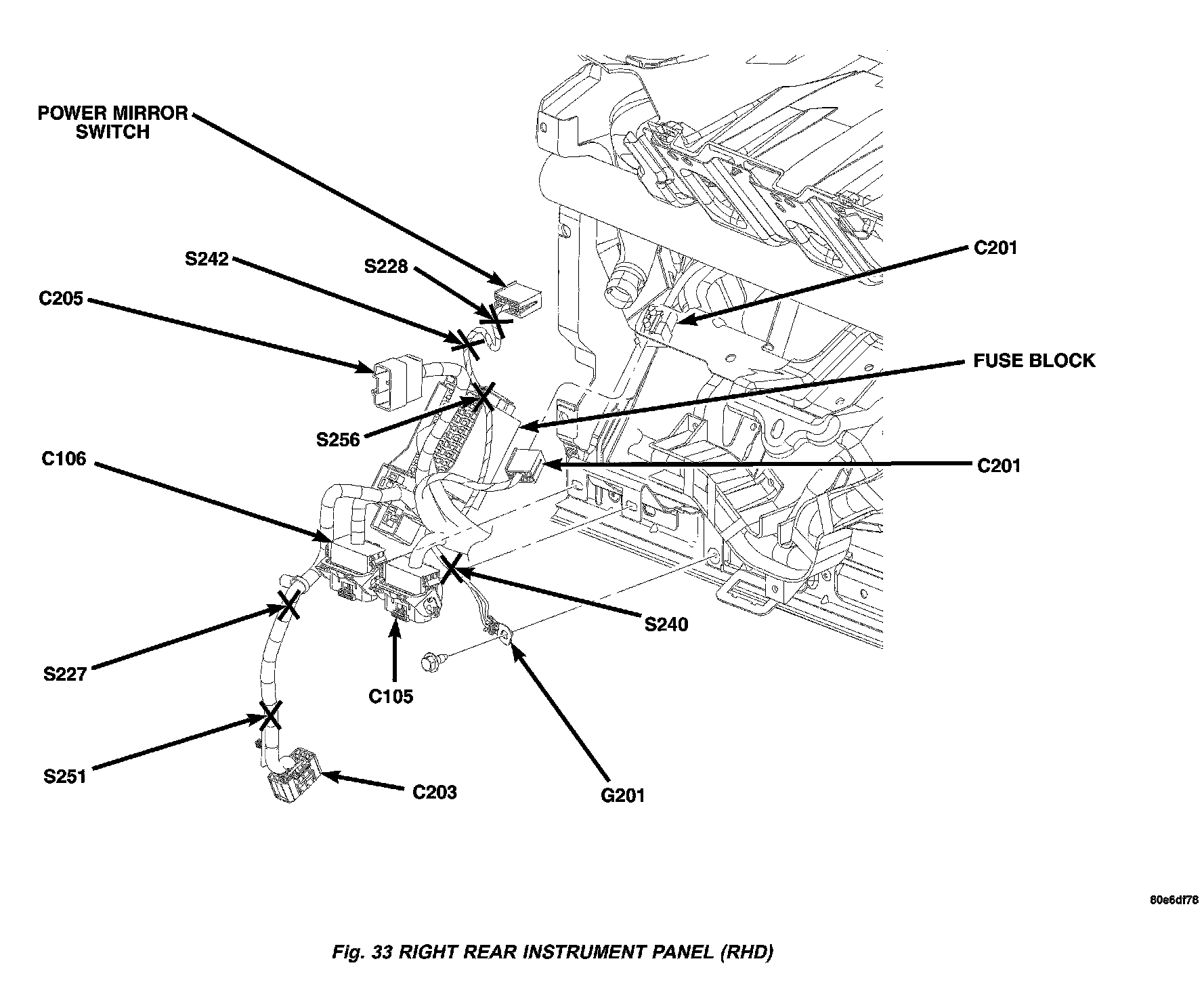 POWER MIRROR SWITCH

S242

S228

C205

C201

FUSE BLOCK

S256

C106

C201

S240

S227

C105

S251

C203

G201

80e6df76

Fig. 33 RIGHT REAR INSTRUMENT PANEL (RHD)