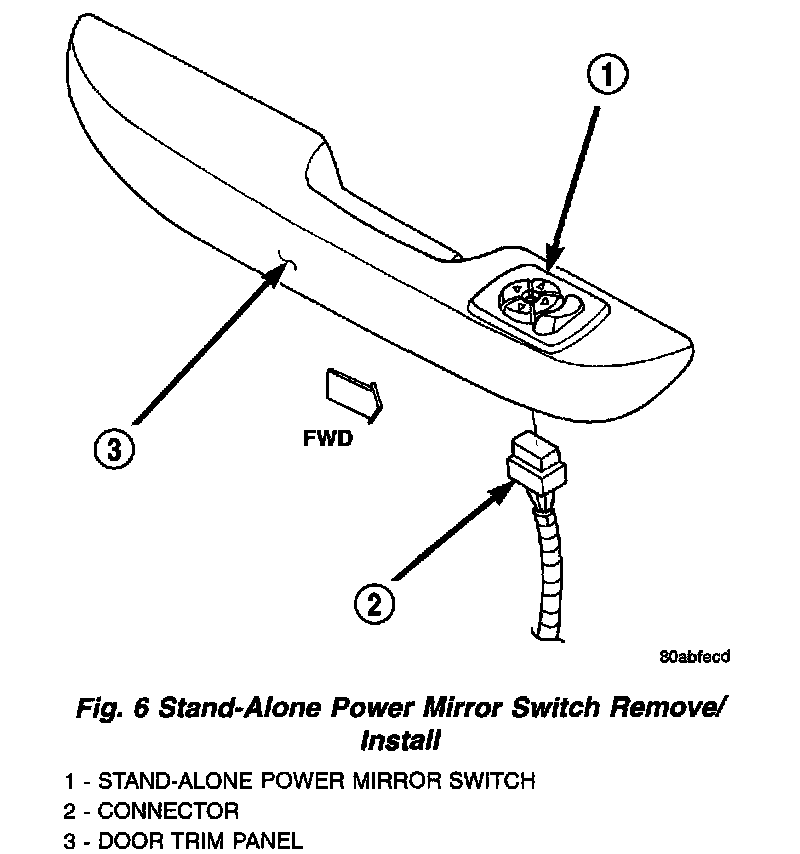 1

3

FWD

2

80abfecd

Fig. 6 Stand-Alone Power Mirror Switch Remove/ Install

1 - STAND-ALONE POWER MIRROR SWITCH
2 - CONNECTOR
3 - DOOR TRIM PANEL