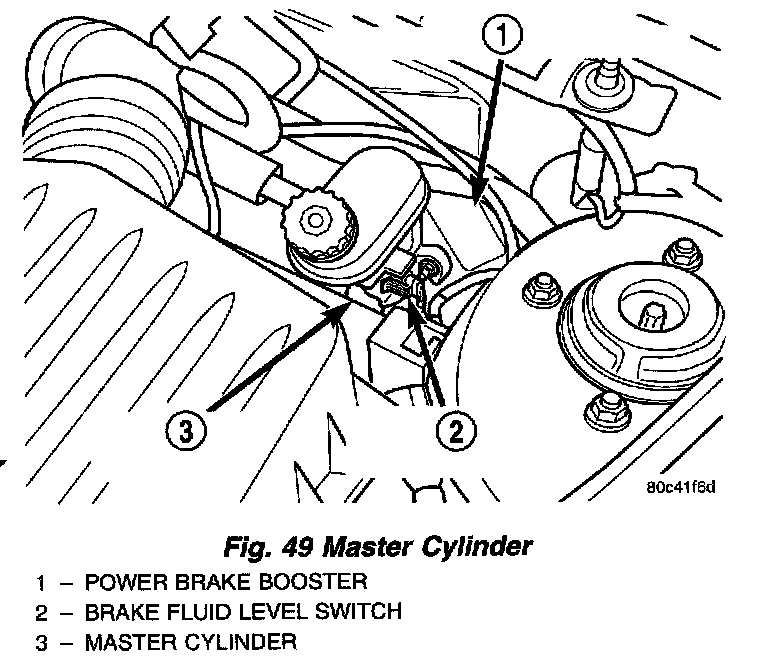 1

3

2

80c41f6d

Fig. 49 Master Cylinder

1 – POWER BRAKE BOOSTER
2 – BRAKE FLUID LEVEL SWITCH
3 – MASTER CYLINDER