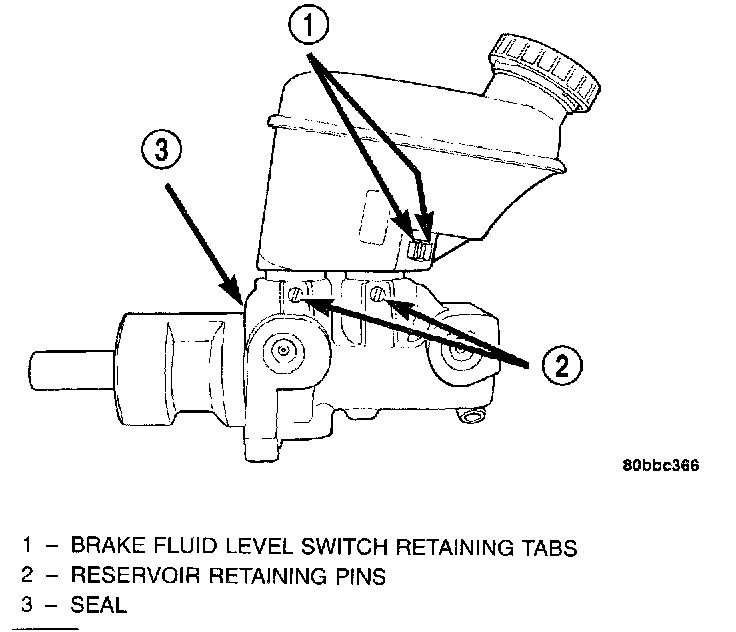 1

3

2

80bbc366

1 – BRAKE FLUID LEVEL SWITCH RETAINING TABS
2 – RESERVOIR RETAINING PINS
3 – SEAL