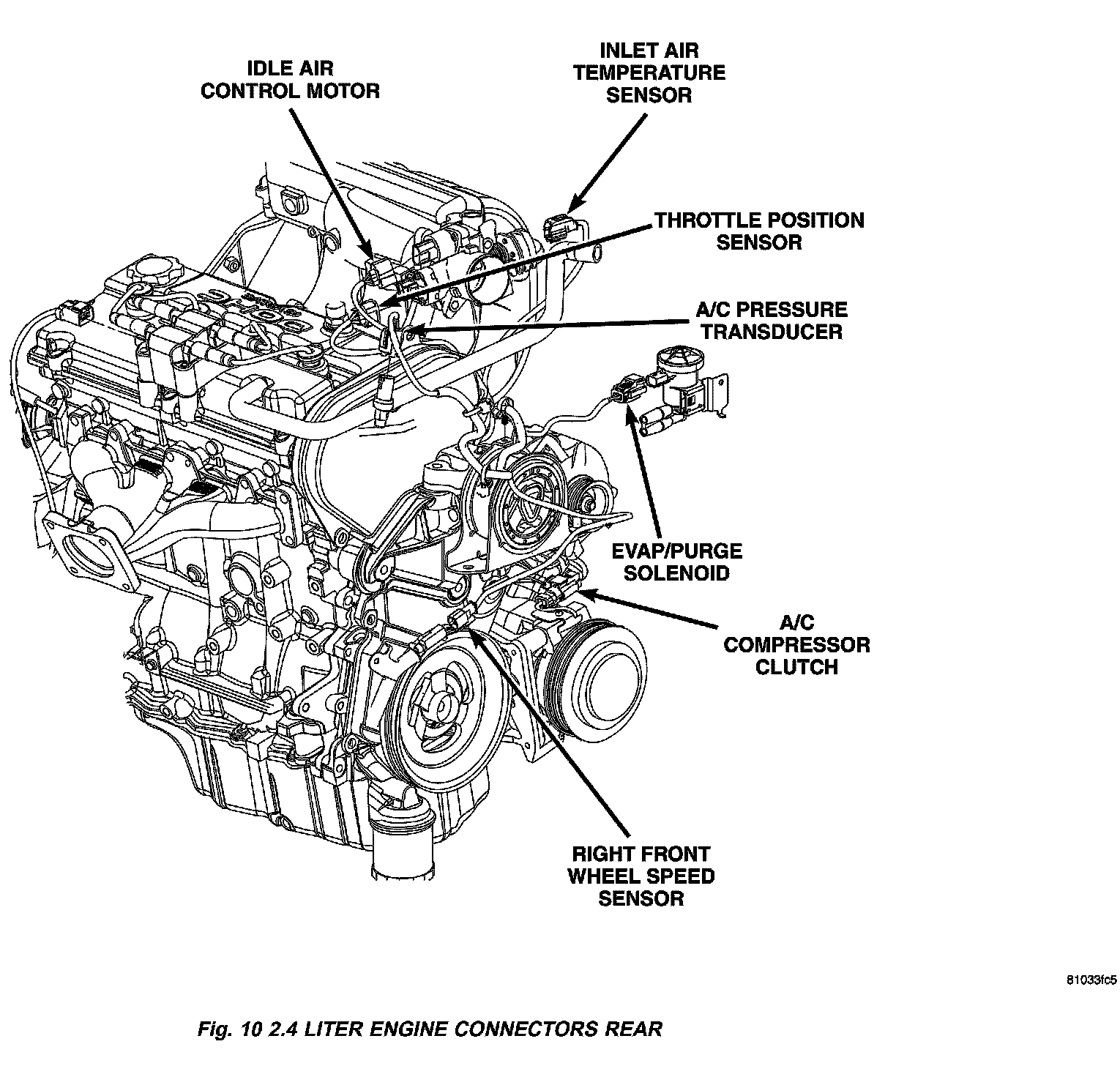 IDLE AIR CONTROL MOTOR

INLET AIR TEMPERATURE SENSOR

THROTTLE POSITION SENSOR

A/C PRESSURE TRANSDUCER

EVAP/PURGE SOLENOID

A/C COMPRESSOR CLUTCH

RIGHT FRONT WHEEL SPEED SENSOR

81033fc5

Fig. 10 2.4 LITER ENGINE CONNECTORS REAR