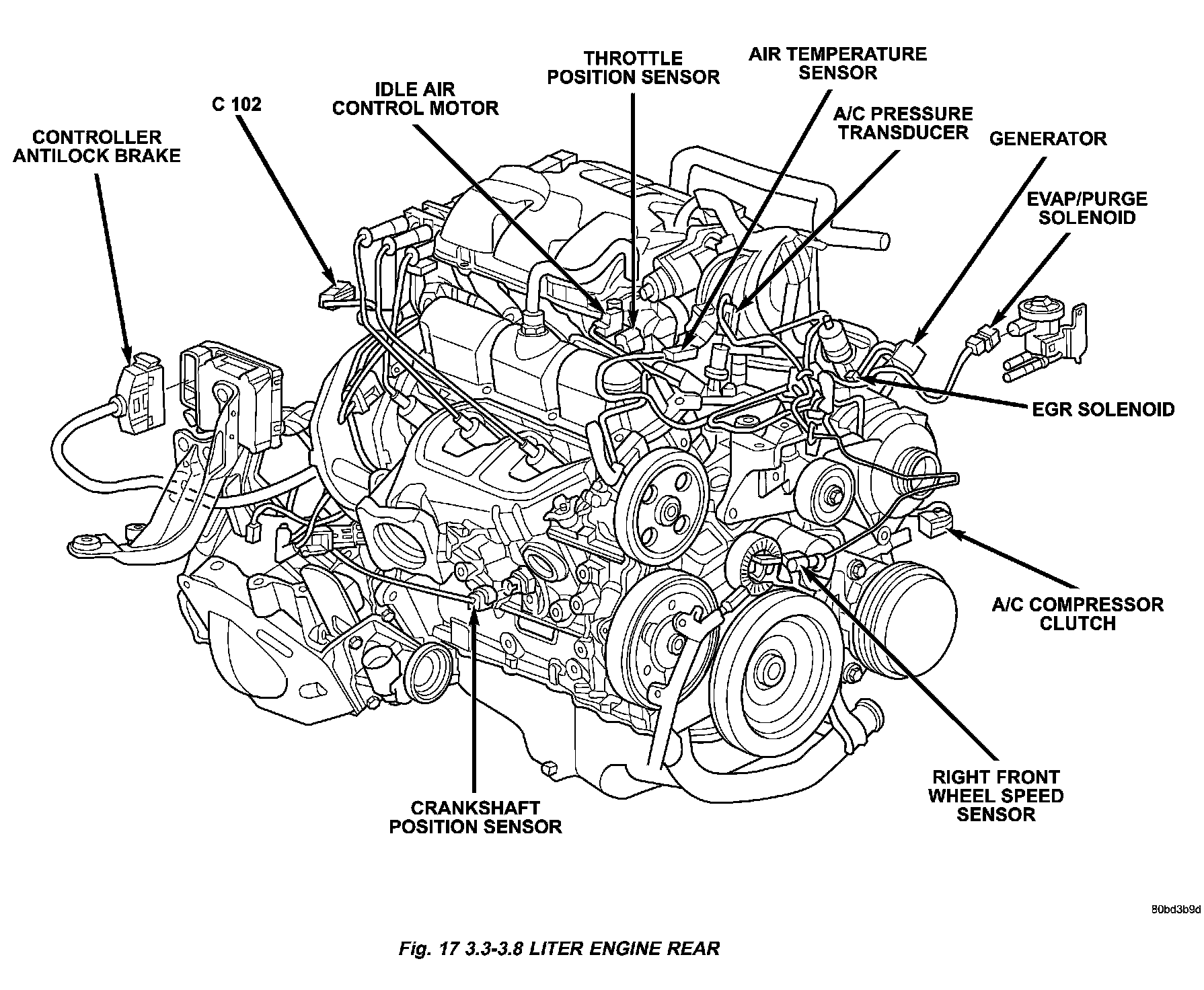 CONTROLLER ANTILOCK BRAKE

C 102

IDLE AIR CONTROL MOTOR

THROTTLE POSITION SENSOR

AIR TEMPERATURE SENSOR

A/C PRESSURE TRANSDUCER

GENERATOR

EVAP/PURGE SOLENOID

EGR SOLENOID

A/C COMPRESSOR CLUTCH

RIGHT FRONT WHEEL SPEED SENSOR

CRANKSHAFT POSITION SENSOR

80bd3b9d

Fig. 17 3.3-3.8 LITER ENGINE REAR