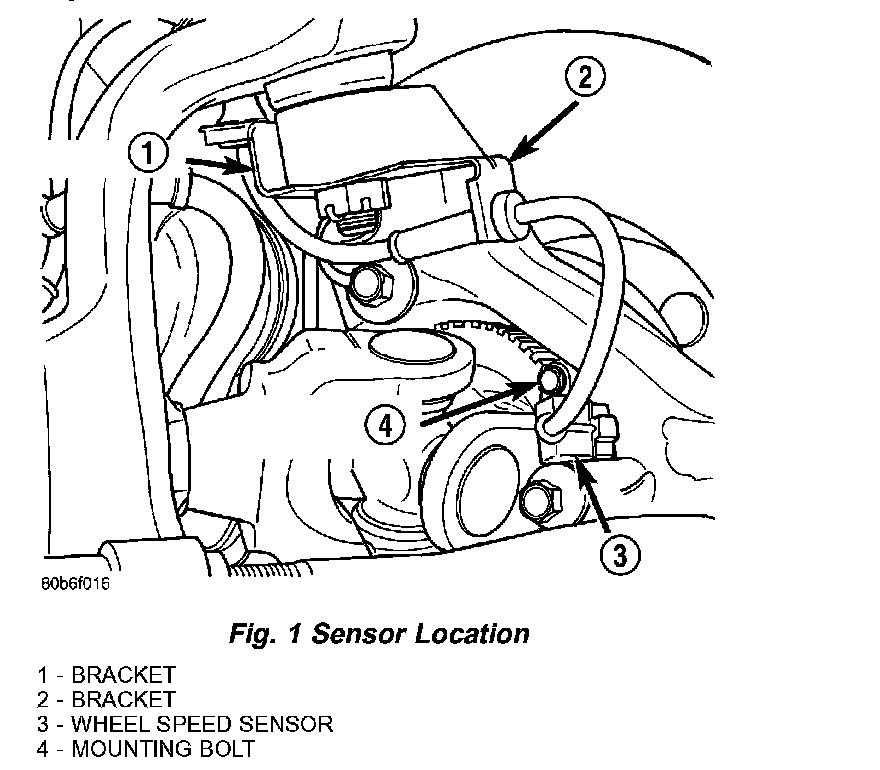 2
1
4
3
80b6f016

Fig. 1 Sensor Location

1 - BRACKET
2 - BRACKET
3 - WHEEL SPEED SENSOR
4 - MOUNTING BOLT