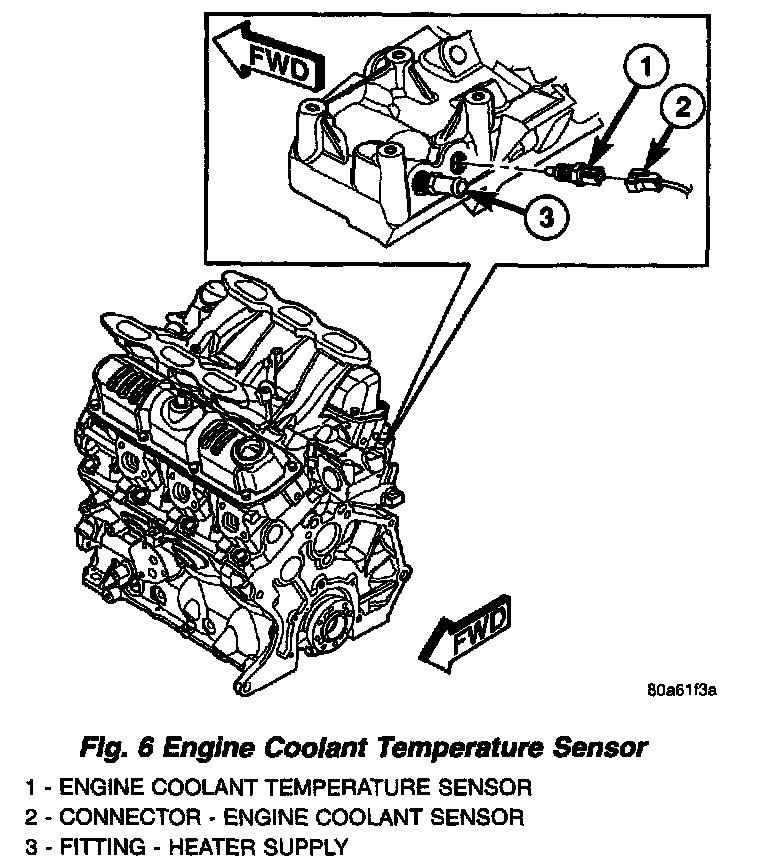 FWD

1

2

3

FWD

80a61f3a

Fig. 6 Engine Coolant Temperature Sensor

1 - ENGINE COOLANT TEMPERATURE SENSOR
2 - CONNECTOR - ENGINE COOLANT SENSOR
3 - FITTING - HEATER SUPPLY