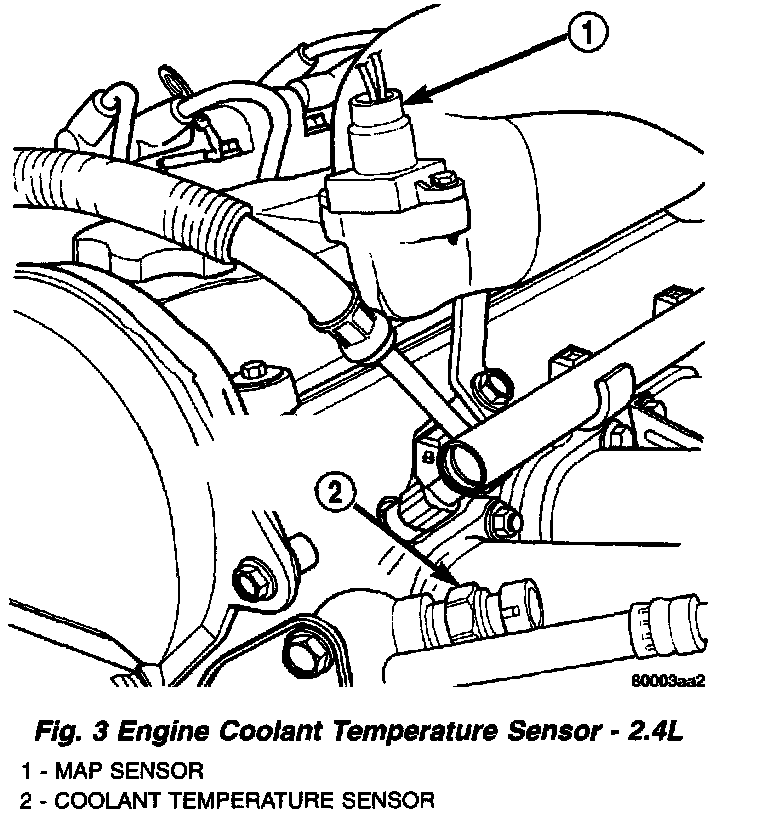 1

2

80003aa2

Fig. 3 Engine Coolant Temperature Sensor - 2.4L

1 - MAP SENSOR
2 - COOLANT TEMPERATURE SENSOR