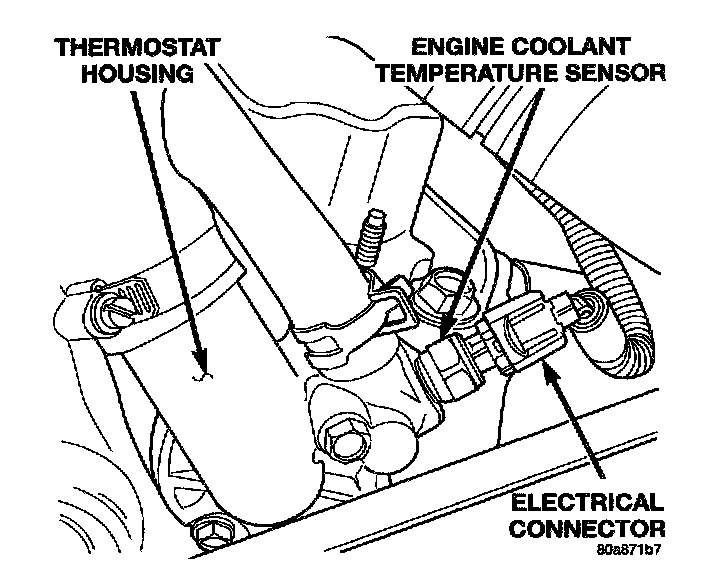 THERMOSTAT HOUSING

ENGINE COOLANT TEMPERATURE SENSOR

ELECTRICAL CONNECTOR

80a871b7