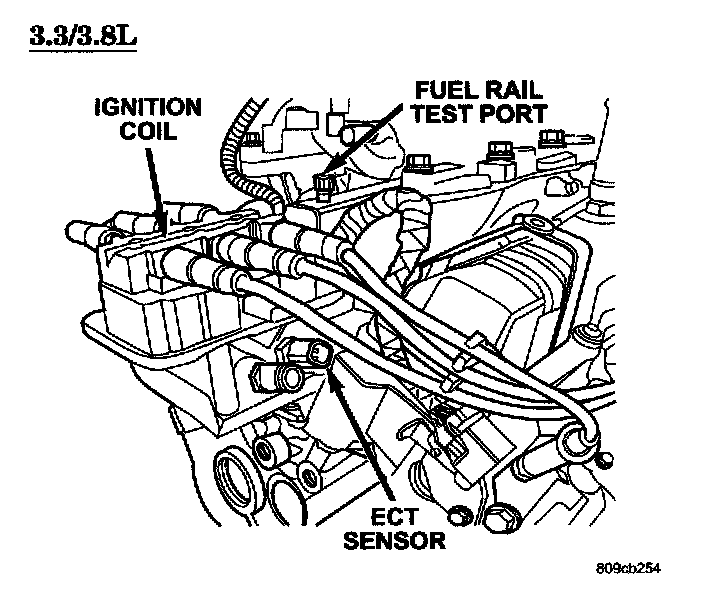 3.3/3.8L

IGNITION COIL

FUEL RAIL TEST PORT

ECT SENSOR

809cb254