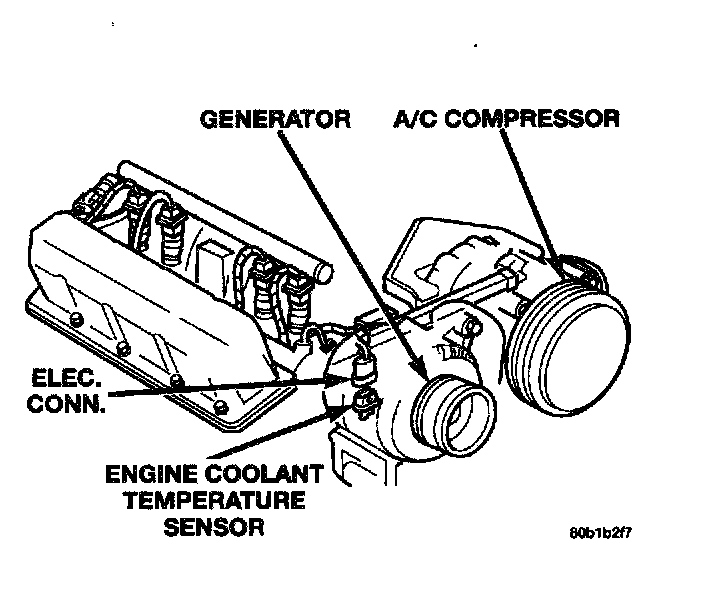 GENERATOR

A/C COMPRESSOR

ELEC. CONN.

ENGINE COOLANT TEMPERATURE SENSOR

80b1b2f7