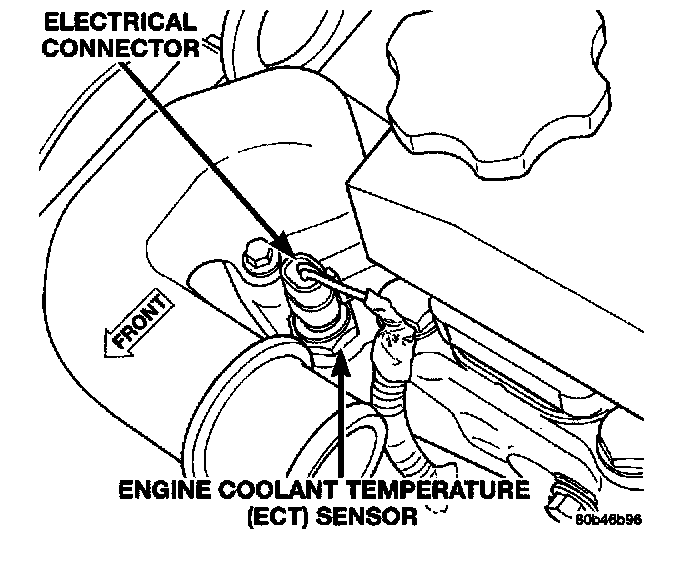 ELECTRICAL CONNECTOR

FRONT

ENGINE COOLANT TEMPERATURE (ECT) SENSOR

80b46b96