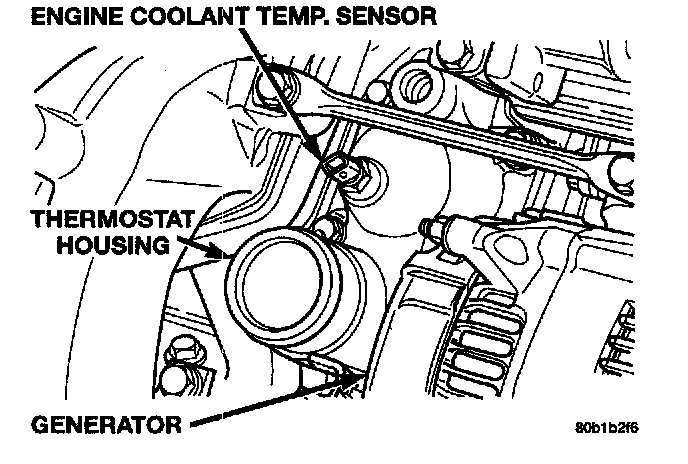 ENGINE COOLANT TEMP. SENSOR

THERMOSTAT HOUSING

GENERATOR

80b1b2f6