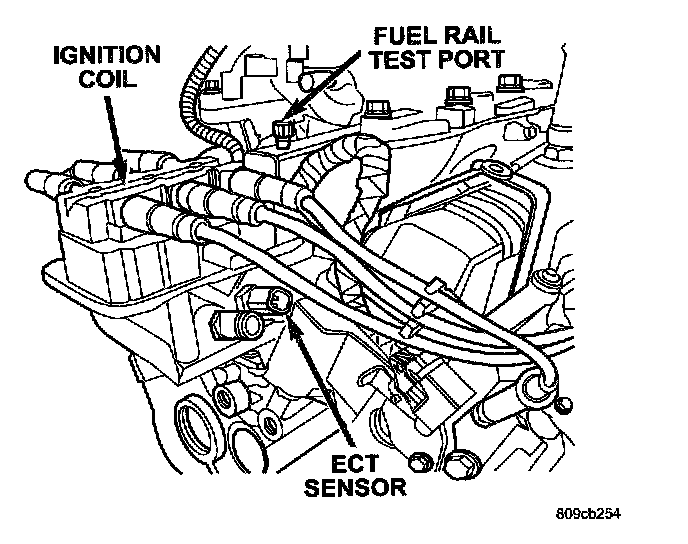 IGNITION COIL

FUEL RAIL TEST PORT

ECT SENSOR

809cb254