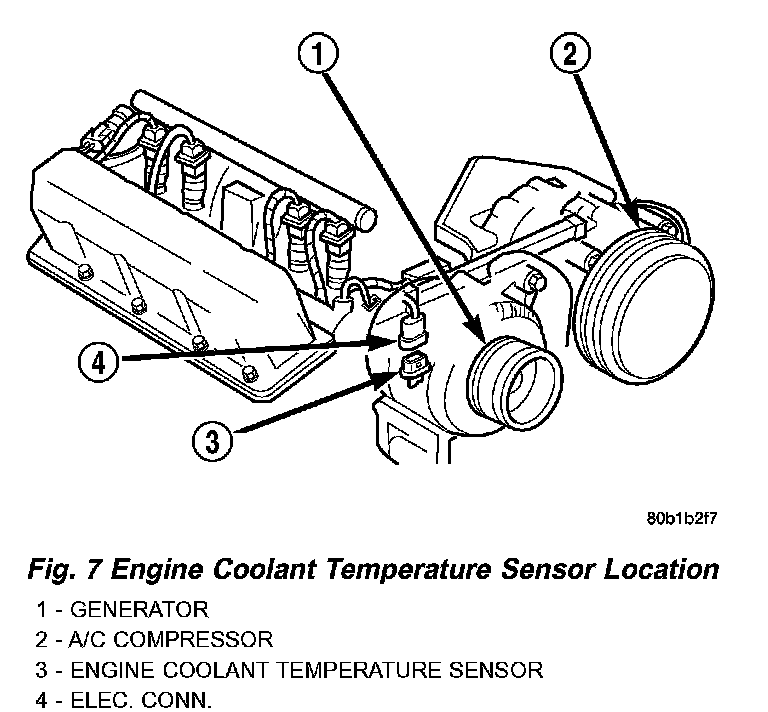 1

2

4

3

80b1b2f7

Fig. 7 Engine Coolant Temperature Sensor Location

1 - GENERATOR
2 - A/C COMPRESSOR
3 - ENGINE COOLANT TEMPERATURE SENSOR
4 - ELEC. CONN.