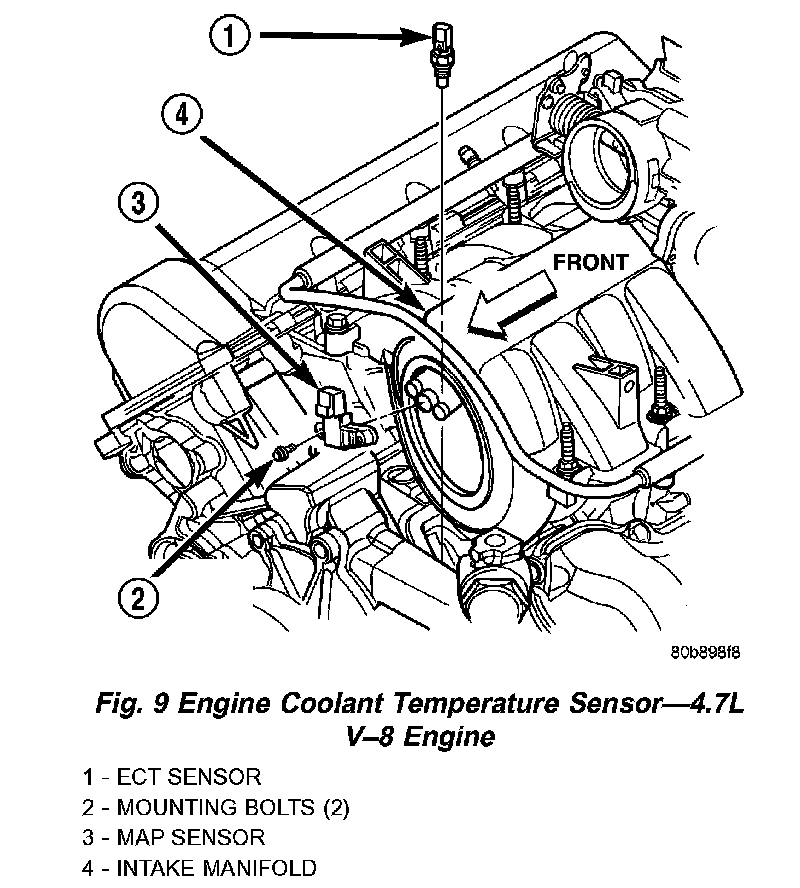 1
4
3
FRONT
2
80b898f8

Fig. 9 Engine Coolant Temperature Sensor—4.7L V–8 Engine

1 - ECT SENSOR
2 - MOUNTING BOLTS (2)
3 - MAP SENSOR
4 - INTAKE MANIFOLD